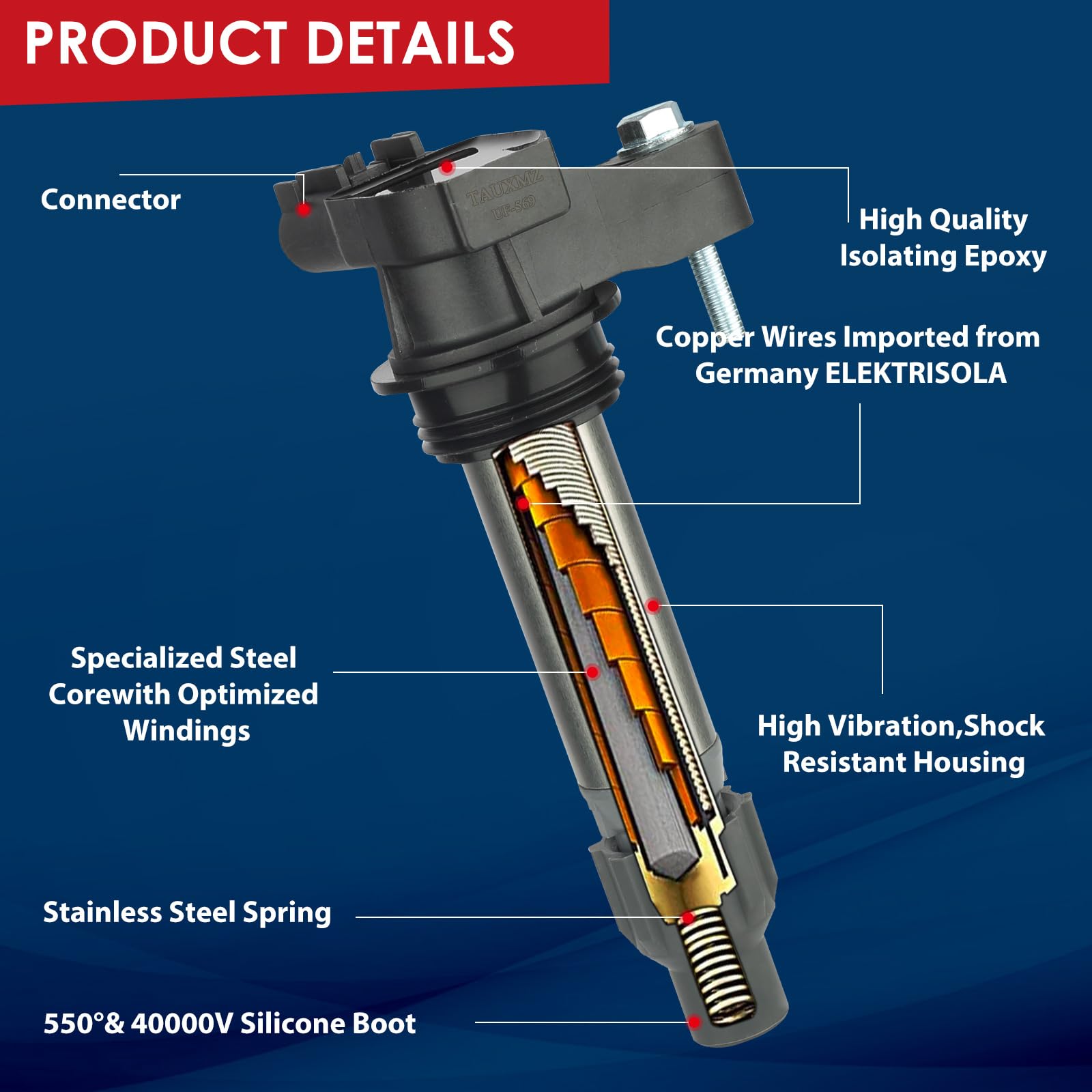 PRODUCT DETAILS

Connector

TAUXMZ
UF-569

High Quality Isolating Epoxy

Copper Wires Imported from Germany ELEKTRISOLA

Specialized Steel Corewith Optimized Windings

High Vibration,Shock Resistant Housing

Stainless Steel Spring

550°& 40000V Silicone Boot