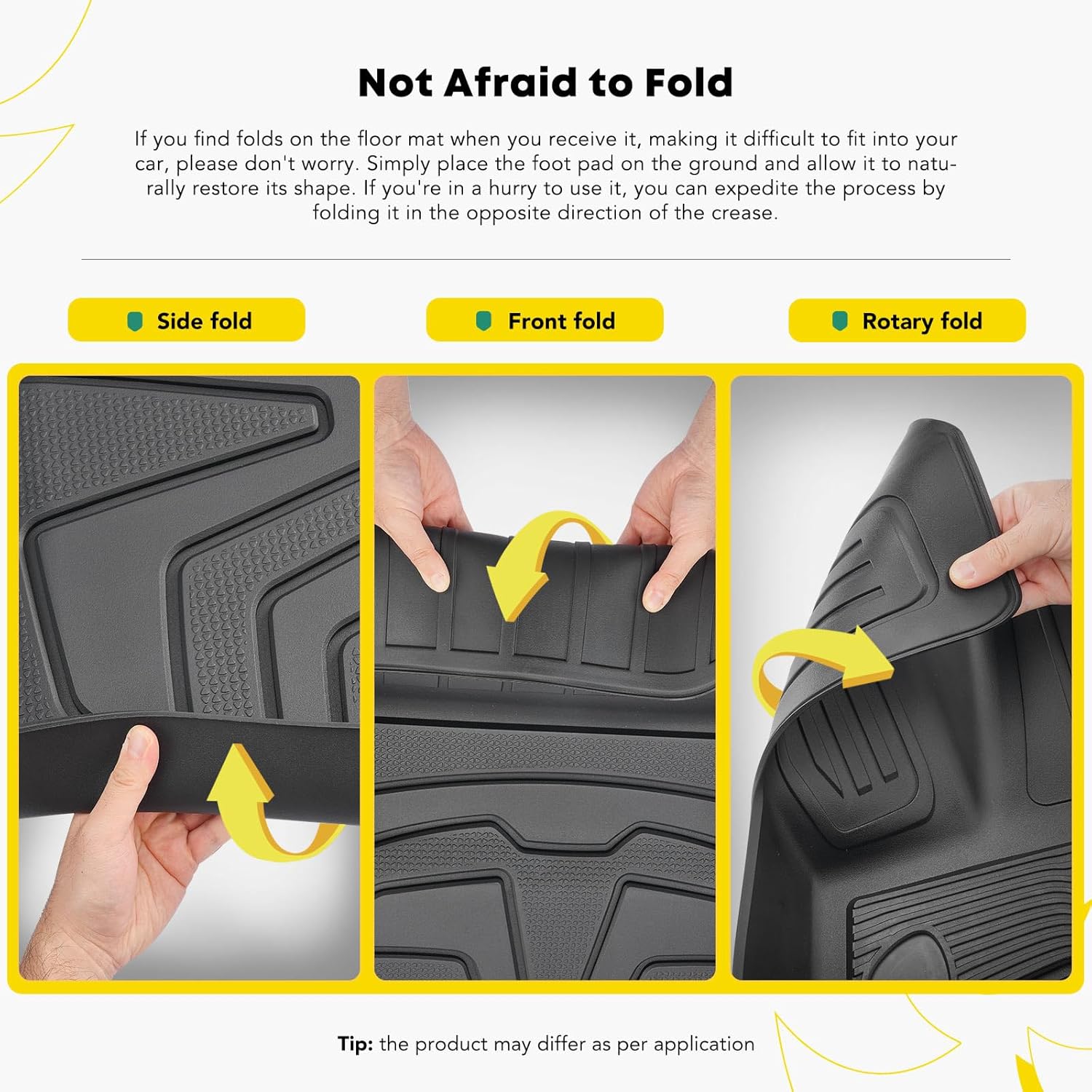 Not Afraid to Fold

If you find folds on the floor mat when you receive it, making it difficult to fit into your car, please don't worry. Simply place the foot pad on the ground and allow it to naturally restore its shape. If you're in a hurry to use it, you can expedite the process by folding it in the opposite direction of the crease.

Side fold

Front fold

Rotary fold

Tip: the product may differ as per application