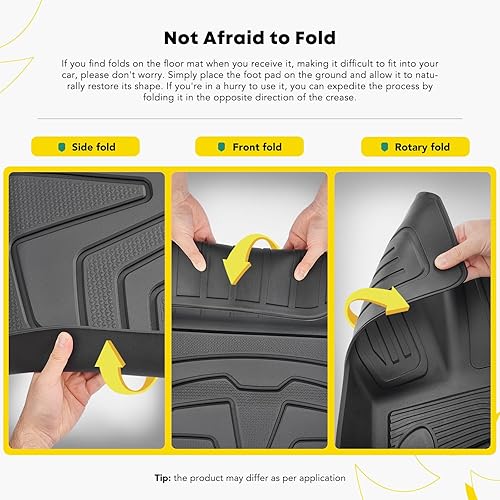 Not Afraid to Fold

If you find folds on the floor mat when you receive it, making it difficult to fit into your car, please don't worry. Simply place the foot pad on the ground and allow it to naturally restore its shape. If you're in a hurry to use it, you can expedite the process by folding it in the opposite direction of the crease.

Side fold

Front fold

Rotary fold

Tip: the product may differ as per application