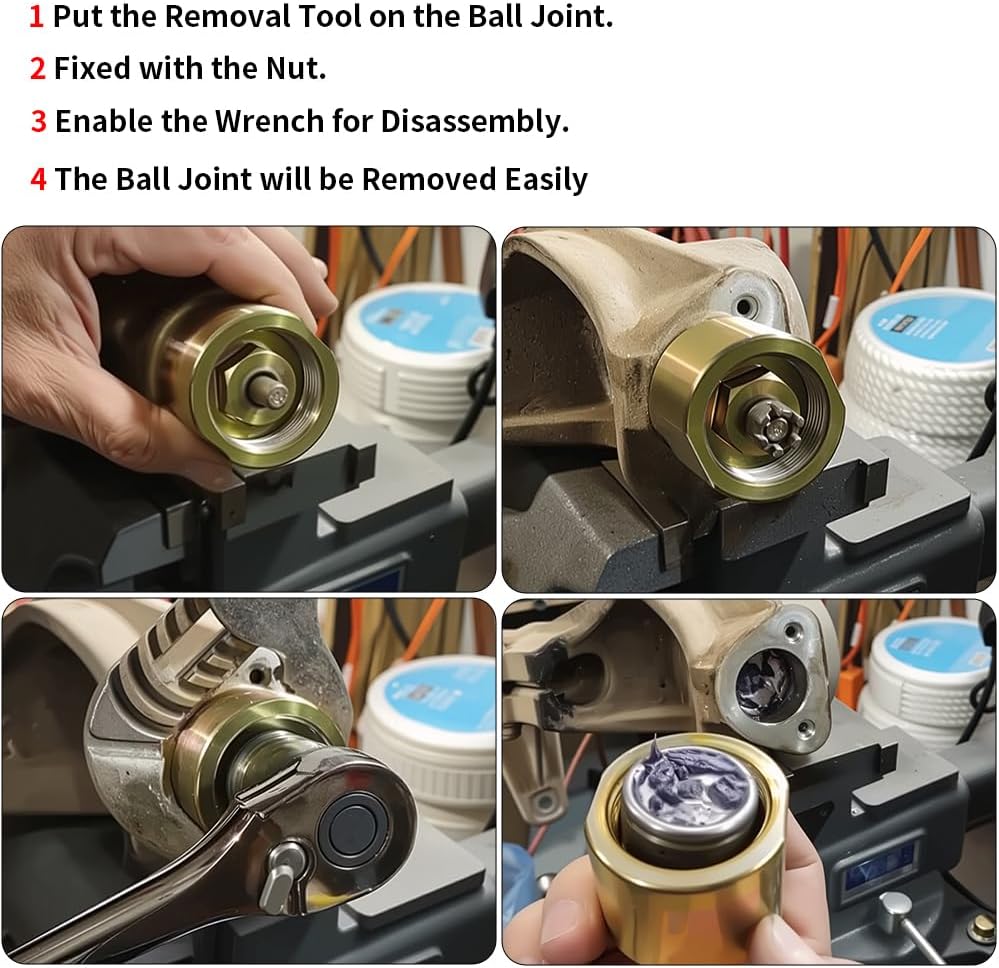 1 Put the Removal Tool on the Ball Joint.

2 Fixed with the Nut.

3 Enable the Wrench for Disassembly.

4 The Ball Joint will be Removed Easily