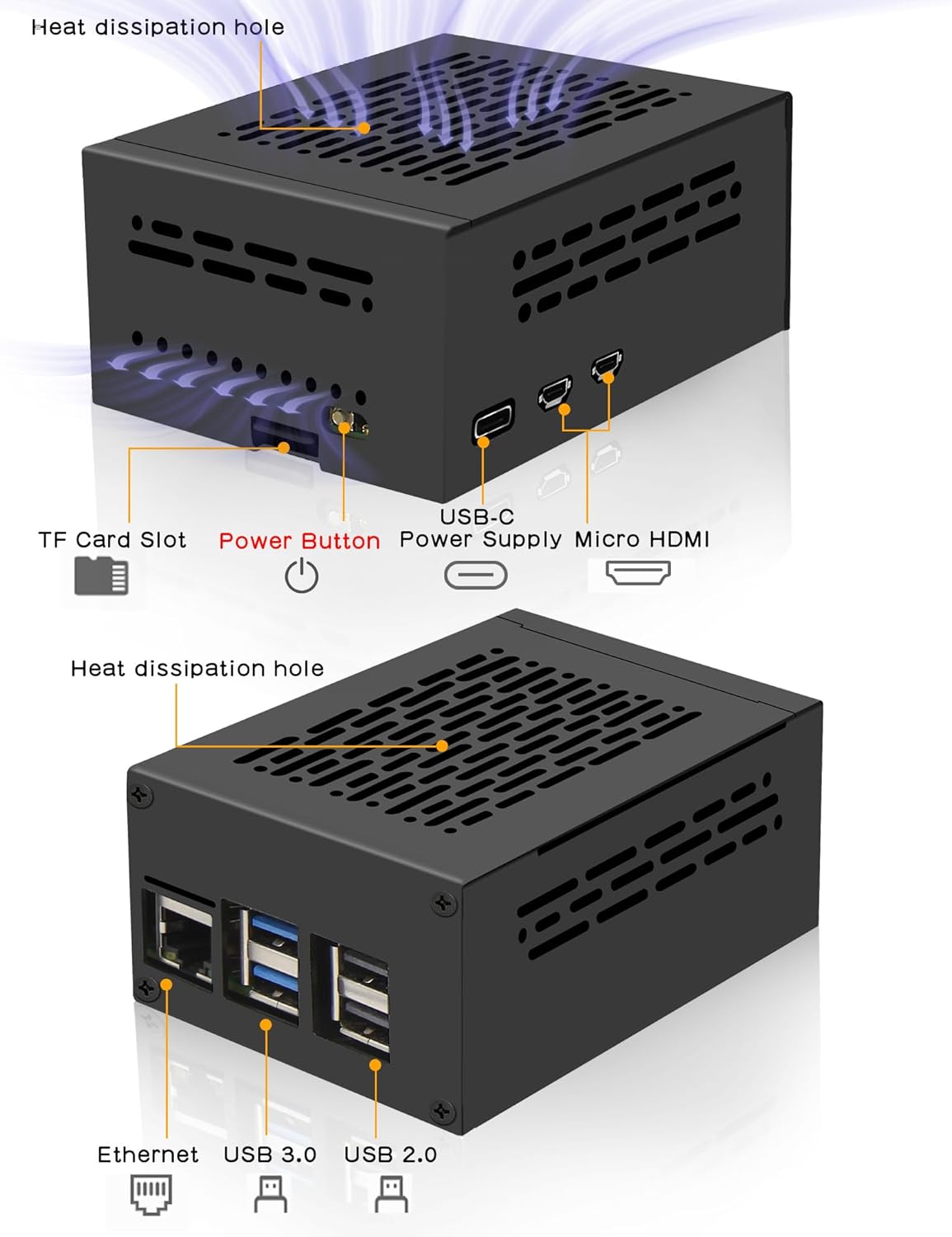 Heat dissipation hole

TF Card Slot

Power Button

USB-C
Power Supply

Micro HDMI

Heat dissipation hole

Ethernet

USB 3.0

USB 2.0