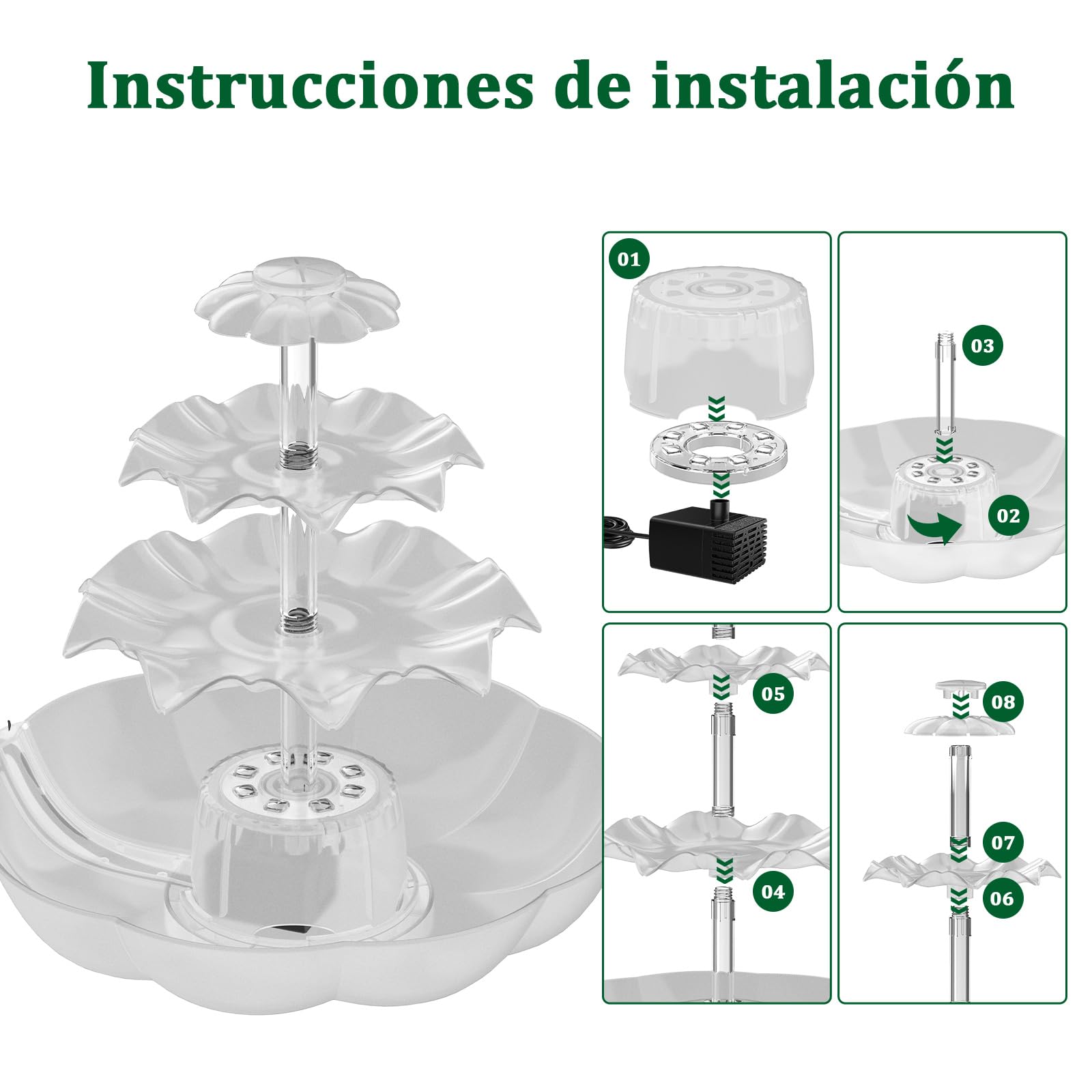 Instrucciones de instalación

01

03

02

05

04

08

07

06