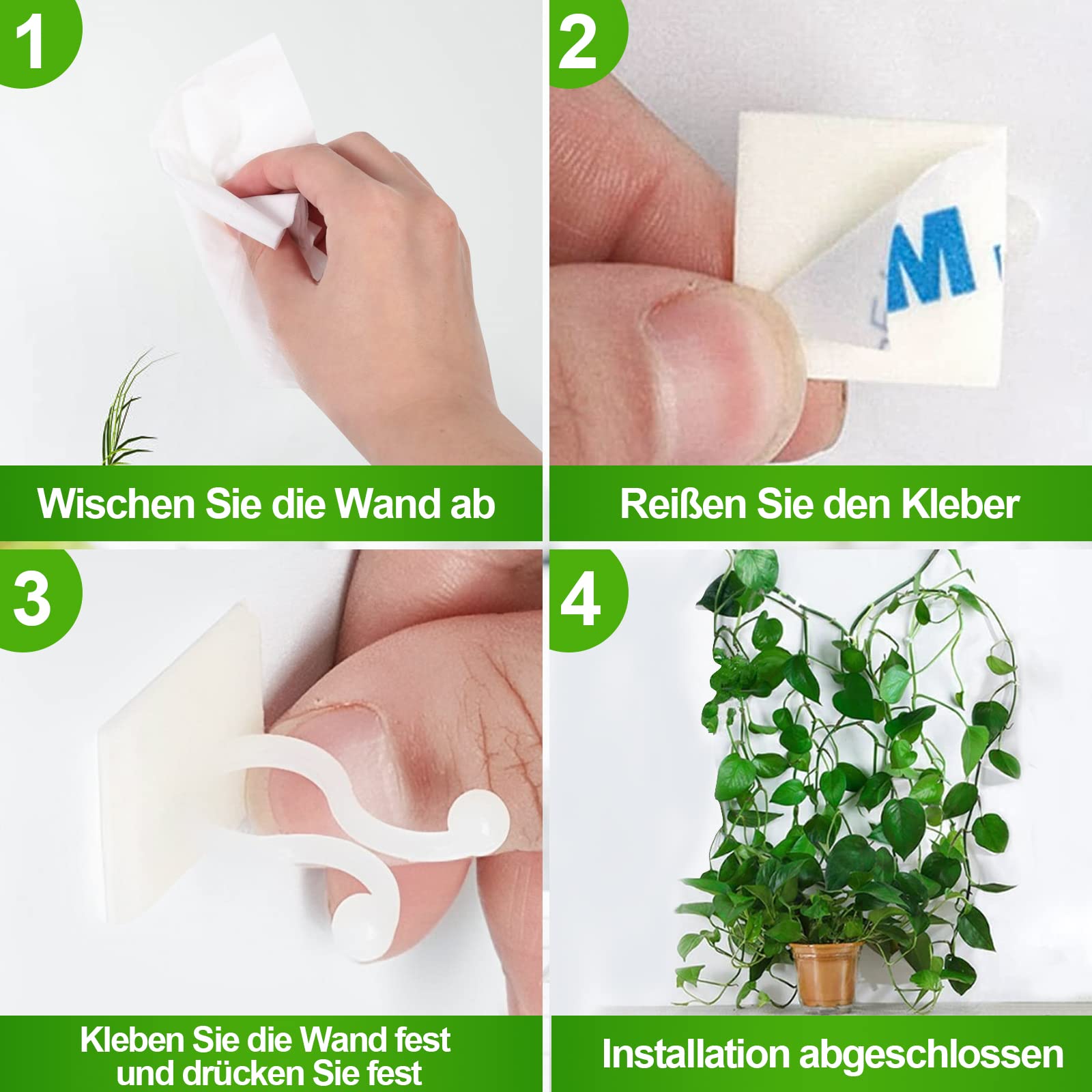 1

Wischen Sie die Wand ab

2

M

Reißen Sie den Kleber

3

Kleben Sie die Wand fest und drücken Sie fest

4

Installation abgeschlossen