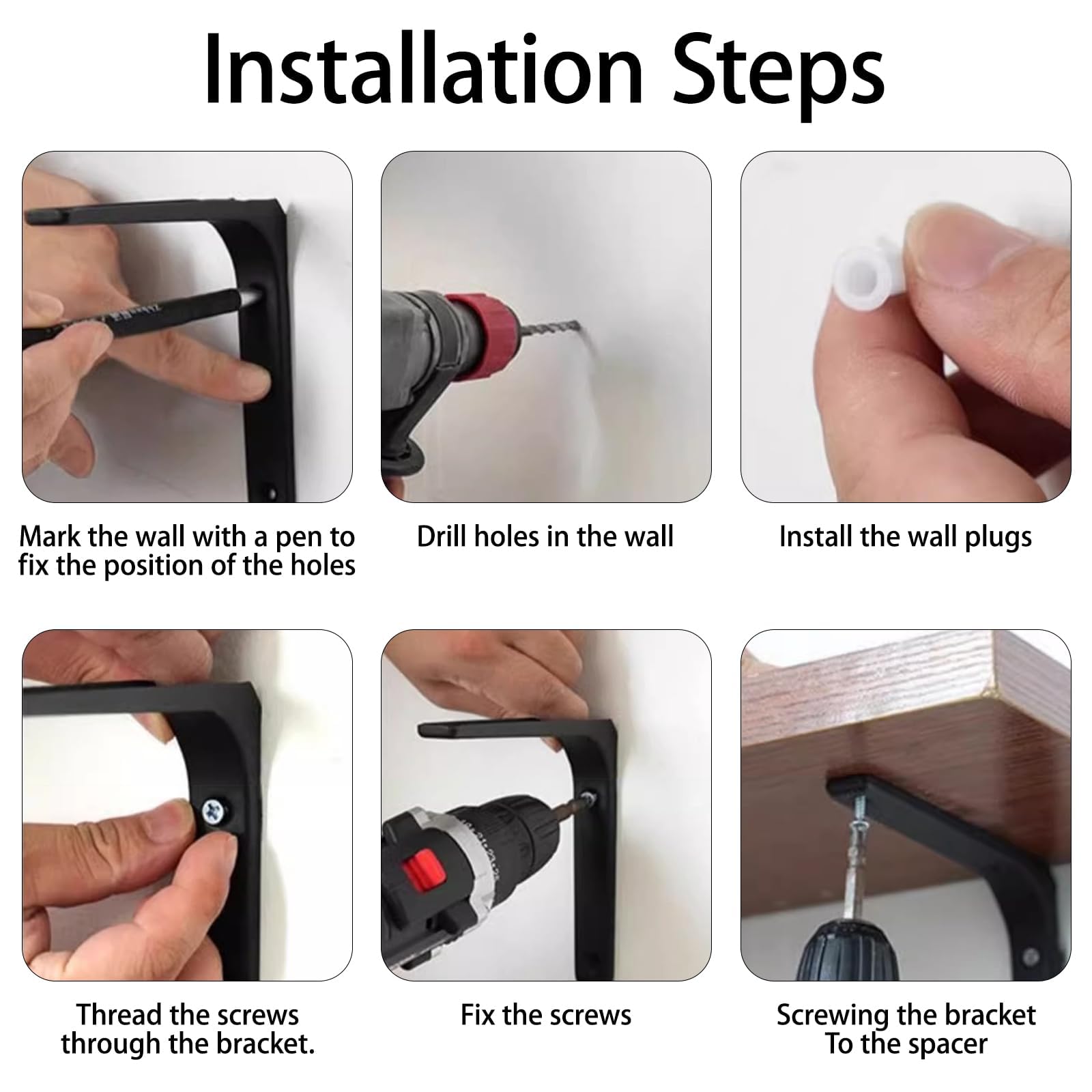 Installation Steps

Mark the wall with a pen to fix the position of the holes

Drill holes in the wall

Install the wall plugs

Thread the screws through the bracket.

Fix the screws

Screwing the bracket To the spacer