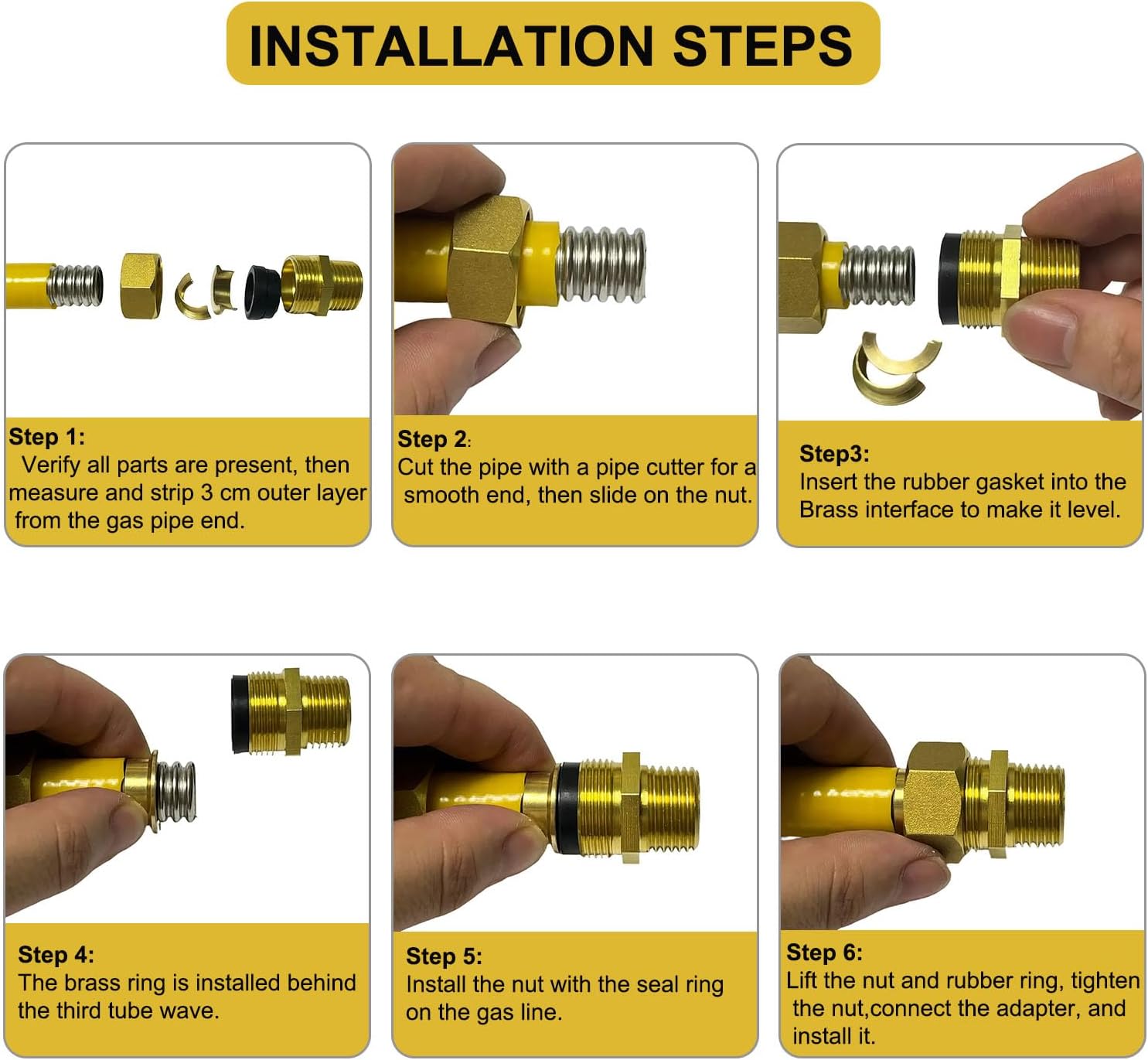 INSTALLATION STEPS

Step 1:
Verify all parts are present, then measure and strip 3 cm outer layer from the gas pipe end.

Step 2:
Cut the pipe with a pipe cutter for a smooth end, then slide on the nut.

Step3:
Insert the rubber gasket into the Brass interface to make it level.

Step 4:
The brass ring is installed behind the third tube wave.

Step 5:
Install the nut with the seal ring on the gas line.

Step 6:
Lift the nut and rubber ring, tighten the nut,connect the adapter, and install it.