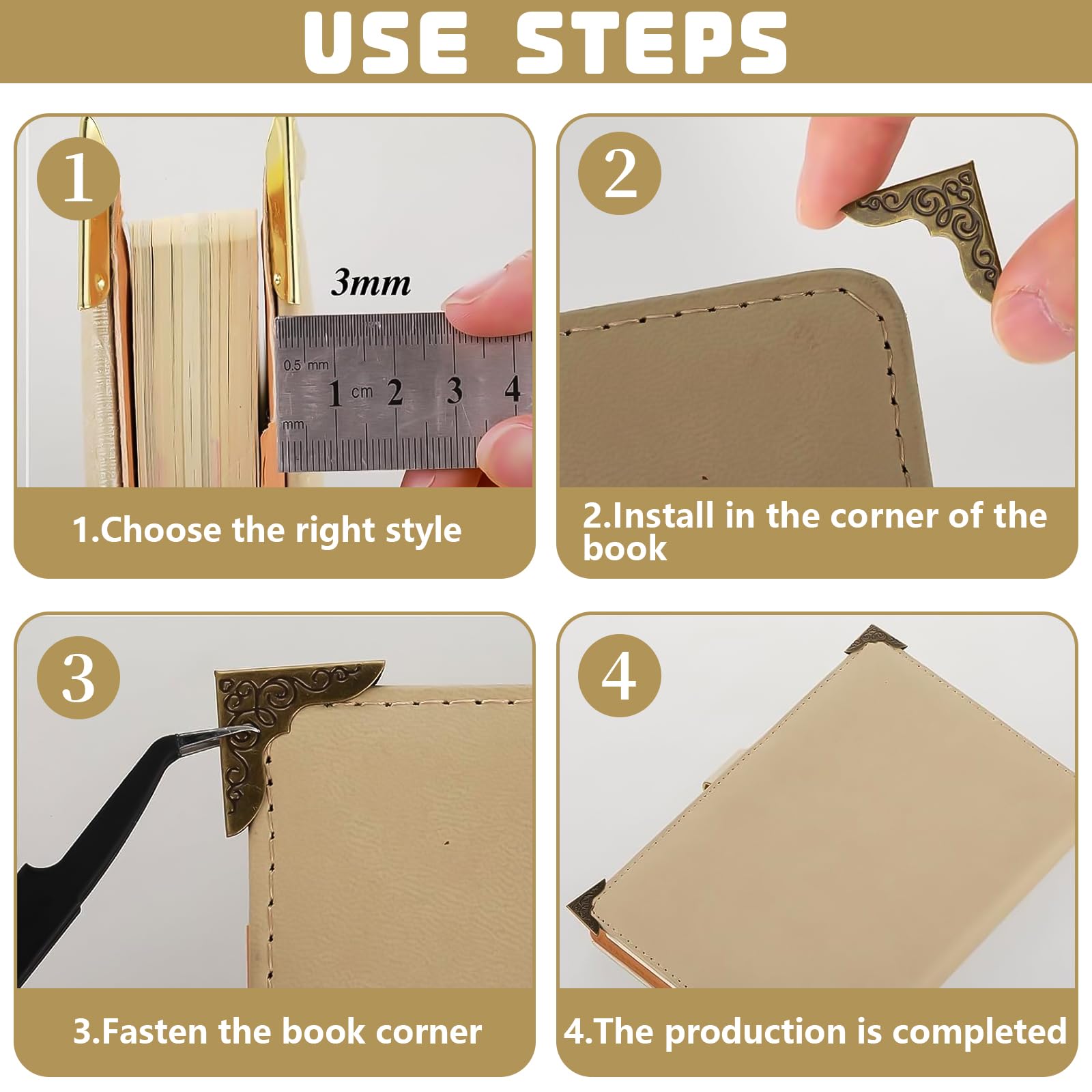 USE STEPS

1

3mm

0.5 mm
1 cm 2 3 4
mm

1.Choose the right style

2

2.Install in the corner of the book

3

3.Fasten the book corner

4

4.The production is completed