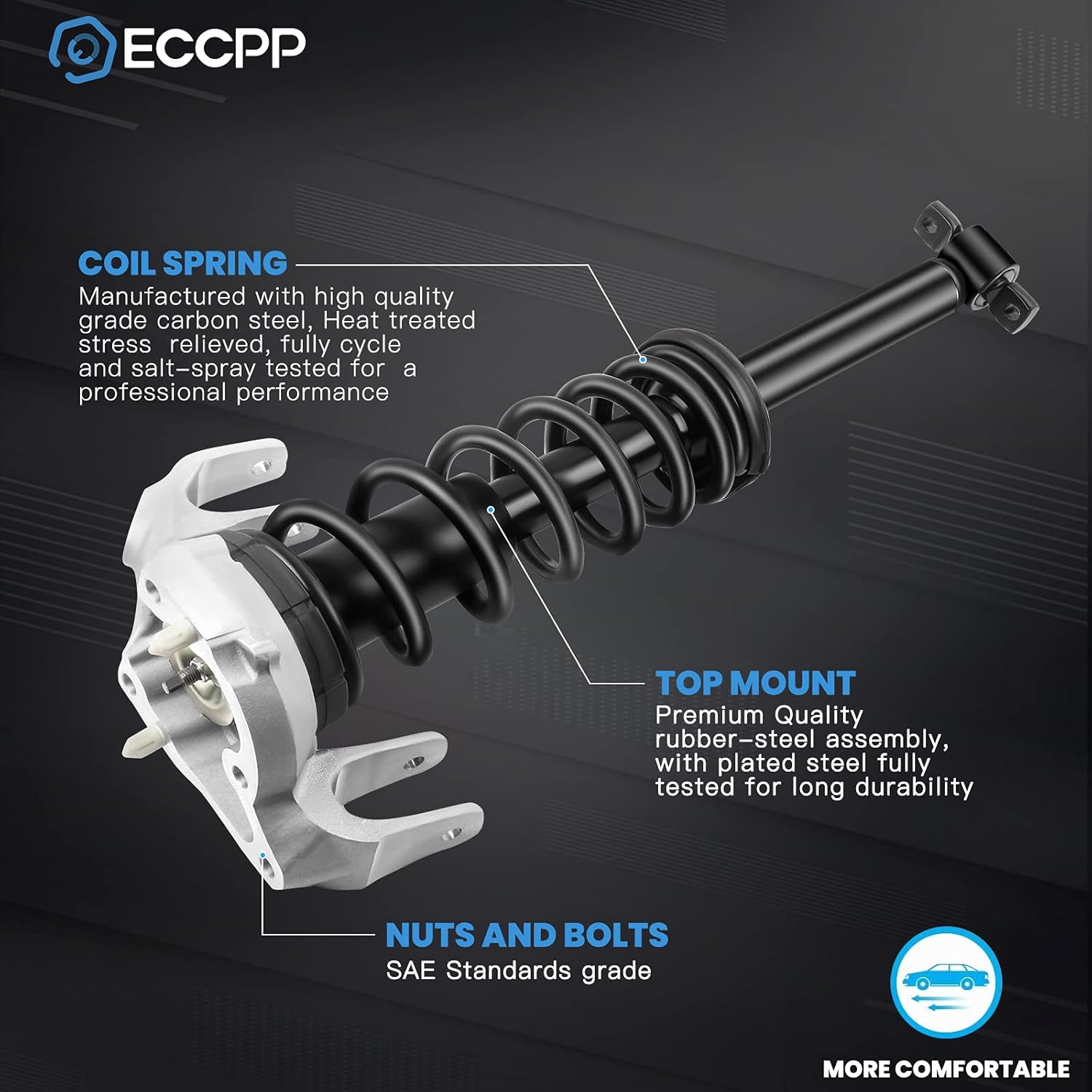 ECCPP

COIL SPRING
Manufactured with high quality grade carbon steel, Heat treated stress relieved, fully cycle and salt-spray tested for a professional performance

TOP MOUNT
Premium Quality rubber-steel assembly, with plated steel fully tested for long durability

NUTS AND BOLTS
SAE Standards grade

MORE COMFORTABLE