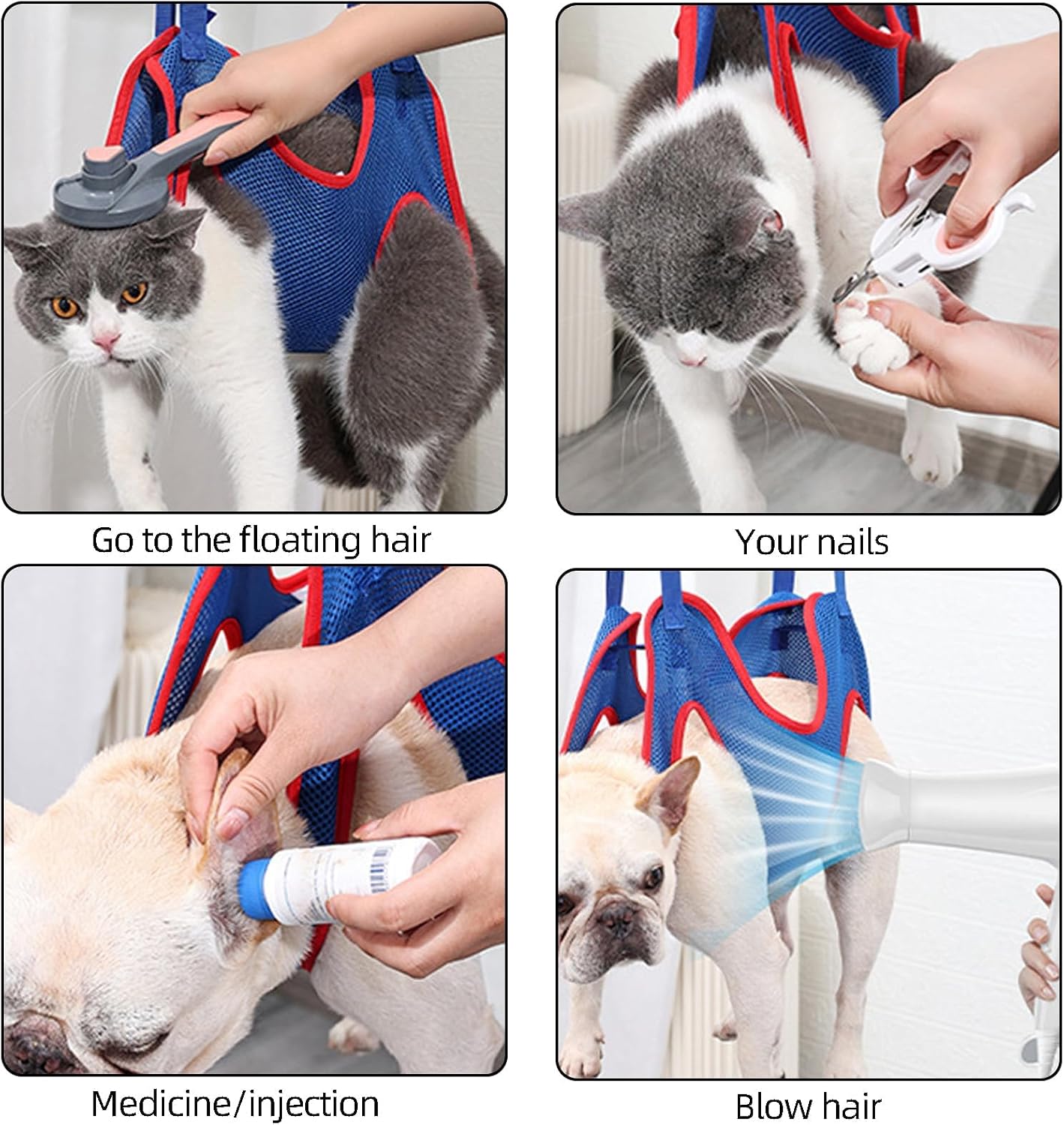 Go to the floating hair

Your nails

Medicine/injection

Blow hair