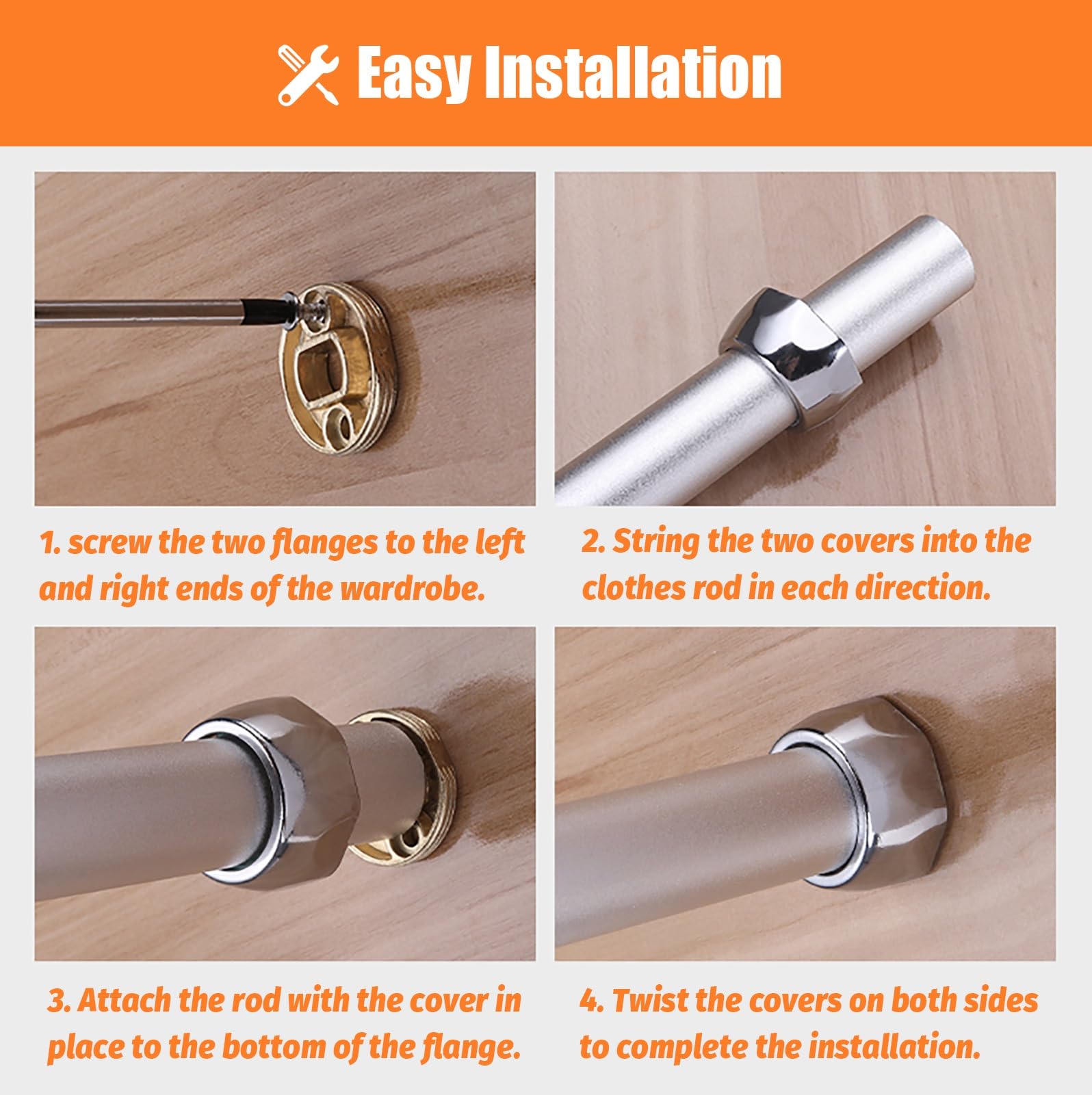 Easy Installation

1. screw the two flanges to the left and right ends of the wardrobe.

2. String the two covers into the clothes rod in each direction.

3. Attach the rod with the cover in place to the bottom of the flange.

4. Twist the covers on both sides to complete the installation.