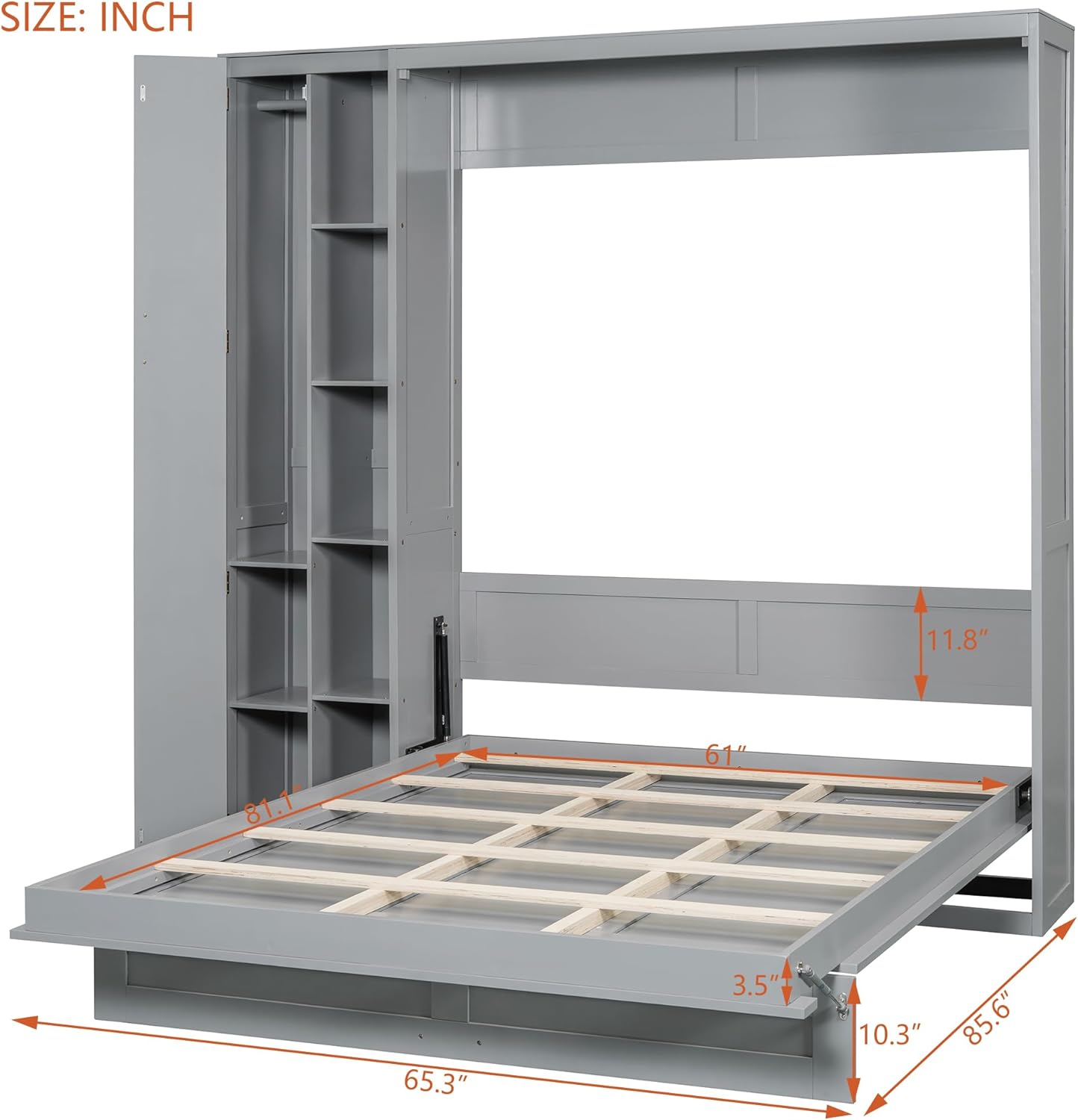 SIZE: INCH

11.8″

61″

81.1″

3.5″

10.3″

85.6″

65.3″