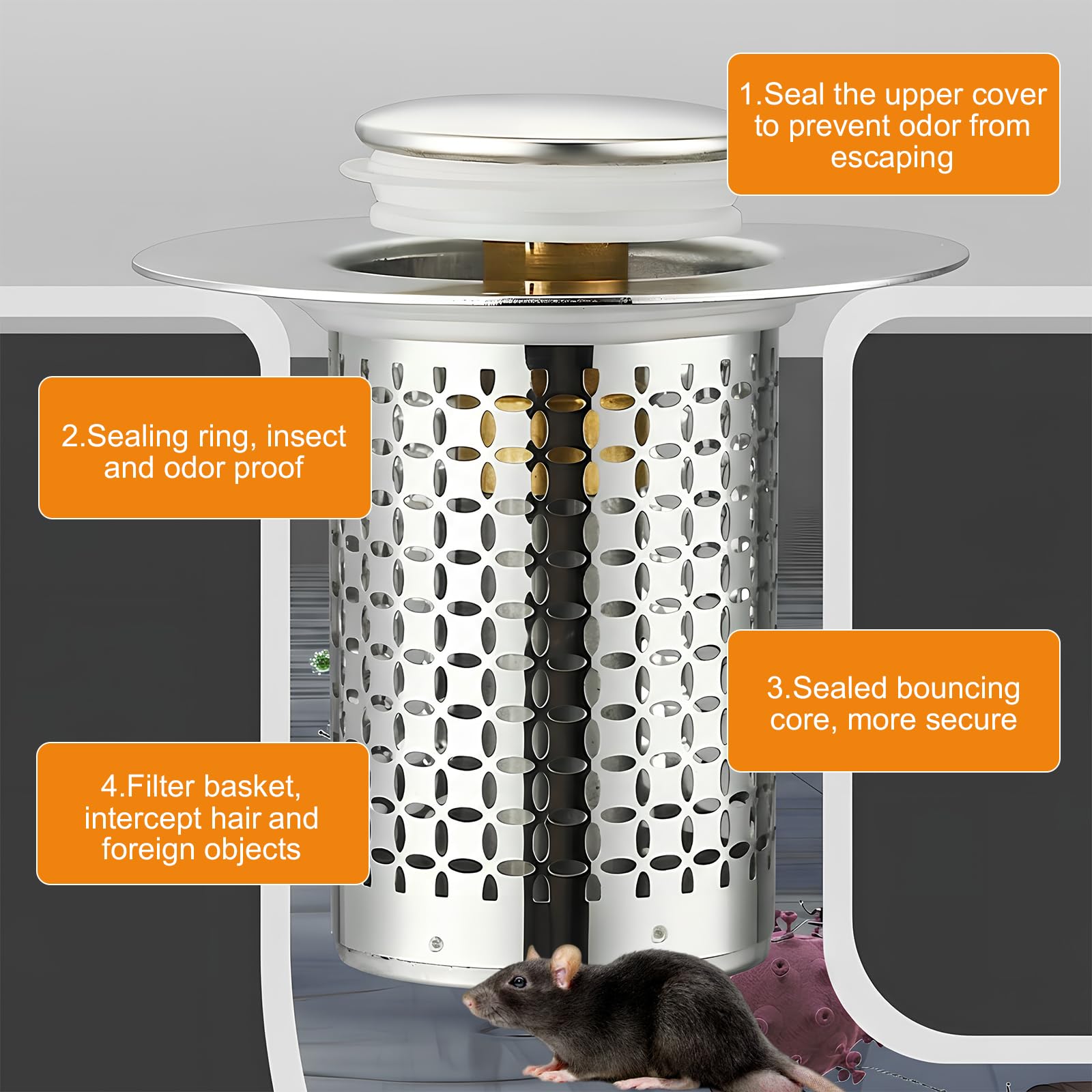 1.Seal the upper cover to prevent odor from escaping

2.Sealing ring, insect and odor proof

3.Sealed bouncing core, more secure

4.Filter basket, intercept hair and foreign objects