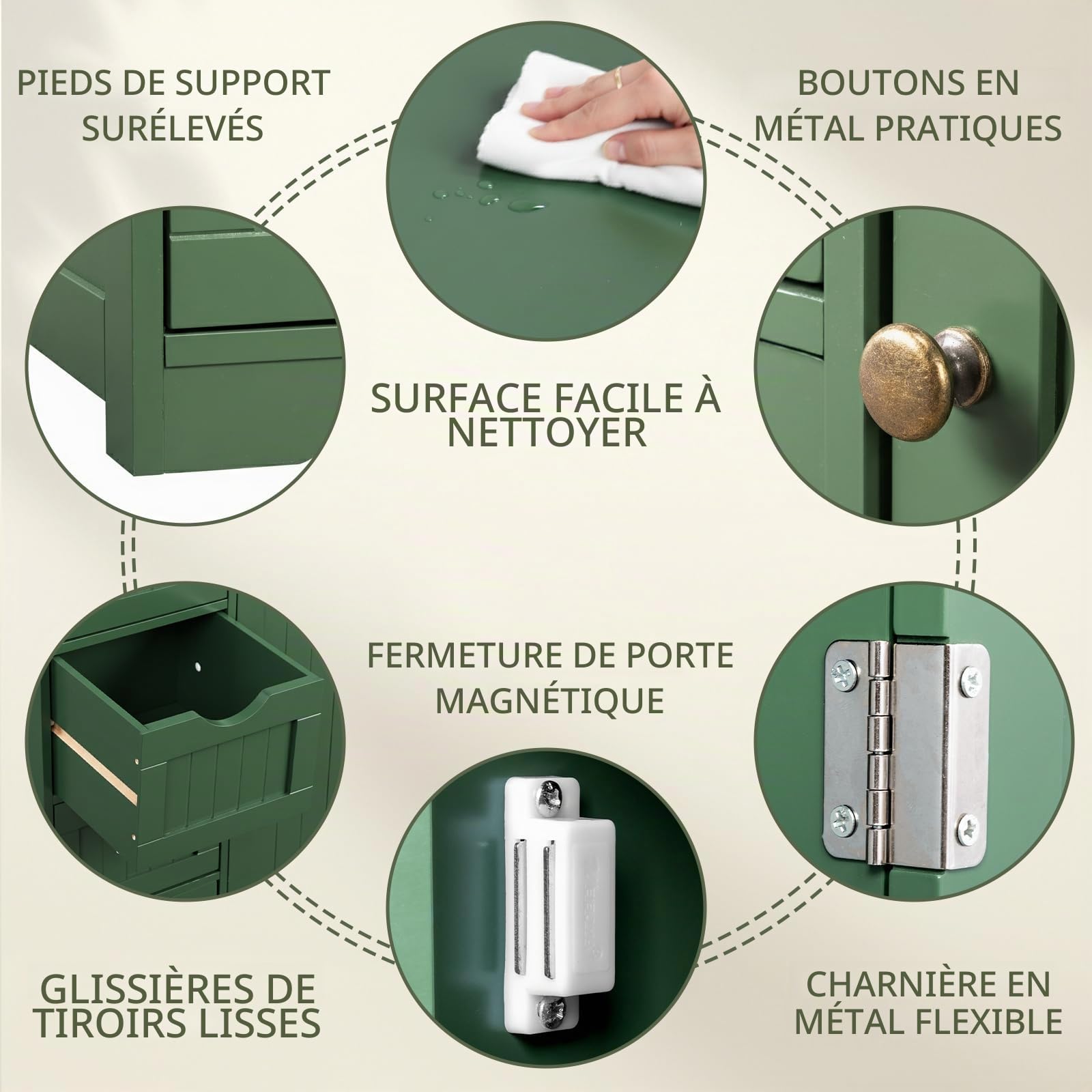 PIEDS DE SUPPORT SURÉLEVÉS

BOUTONS EN MÉTAL PRATIQUES

SURFACE FACILE À NETTOYER

FERMETURE DE PORTE MAGNÉTIQUE

GLISSIÈRES DE TIROIRS LISSES

CHARNIÈRE EN MÉTAL FLEXIBLE