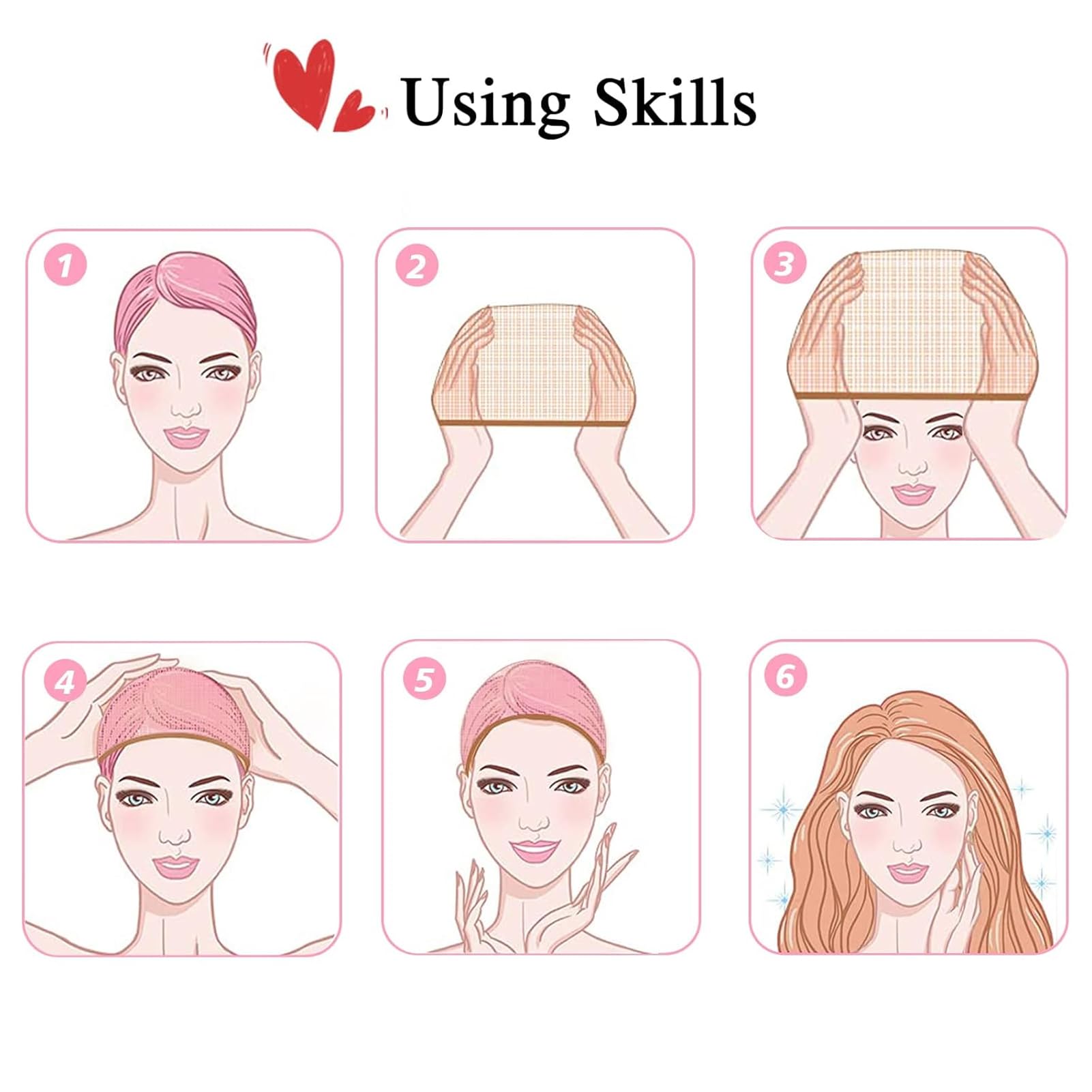 Using Skills

1

2

3

4

5

6