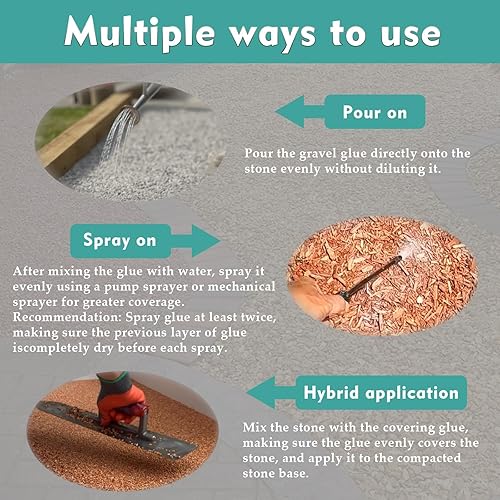 Multiple ways to use

Pour on

Pour the gravel glue directly onto the stone evenly without diluting it.

Spray on

After mixing the glue with water, spray it evenly using a pump sprayer or mechanical sprayer for greater coverage. Recommendation: Spray glue at least twice, making sure the previous layer of glue iscompletely dry before each spray.

Hybrid application

Mix the stone with the covering glue, making sure the glue evenly covers the stone, and apply it to the compacted stone base.