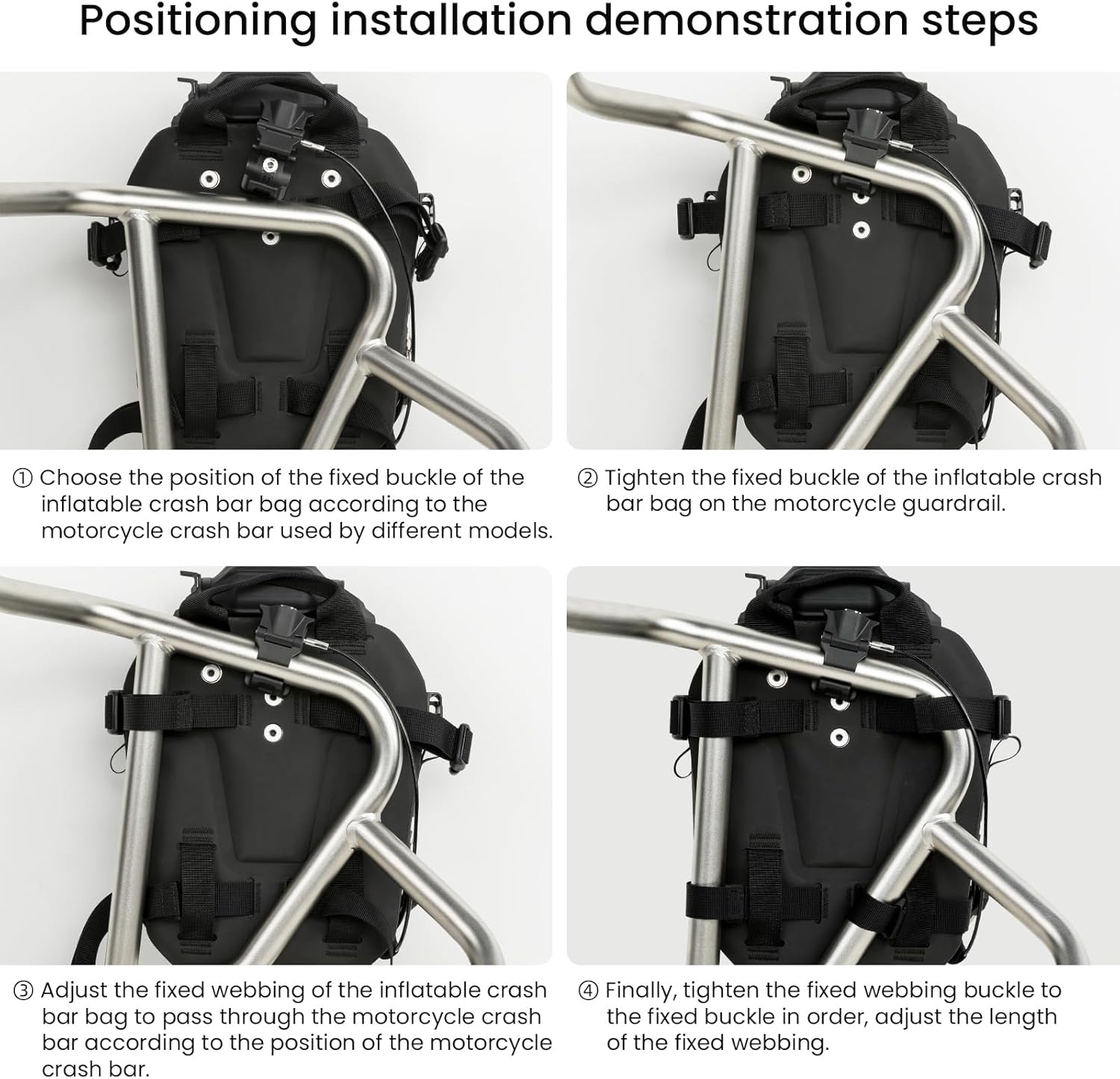 Positioning installation demonstration steps

① Choose the position of the fixed buckle of the inflatable crash bar bag according to the motorcycle crash bar used by different models.

② Tighten the fixed buckle of the inflatable crash bar bag on the motorcycle guardrail.

③ Adjust the fixed webbing of the inflatable crash bar bag to pass through the motorcycle crash bar according to the position of the motorcycle crash bar.

④ Finally, tighten the fixed webbing buckle to the fixed buckle in order, adjust the length of the fixed webbing.