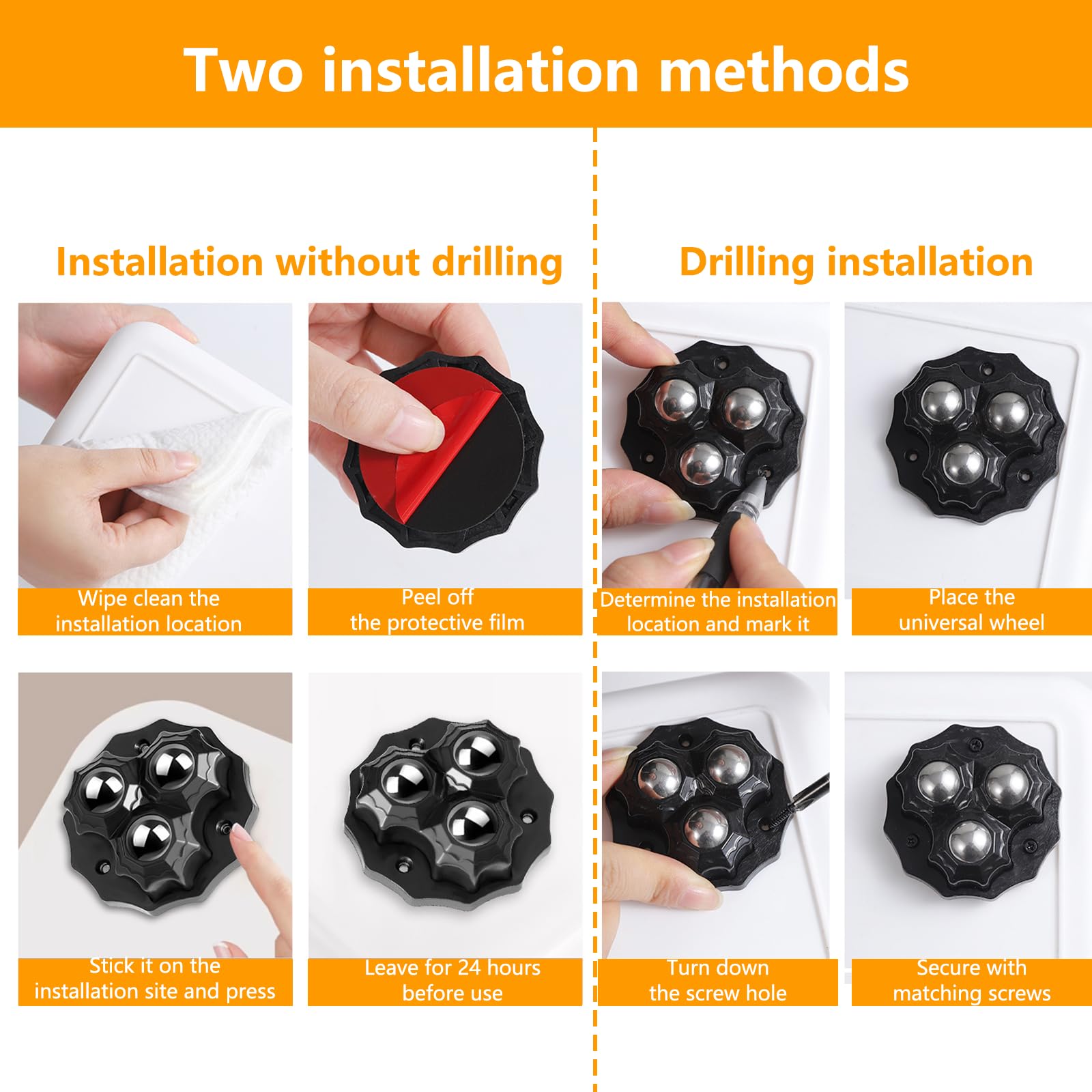 Two installation methods

Installation without drilling

Wipe clean the installation location

Peel off the protective film

Stick it on the installation site and press

Leave for 24 hours before use

Drilling installation

Determine the installation location and mark it

Place the universal wheel

Turn down the screw hole

Secure with matching screws