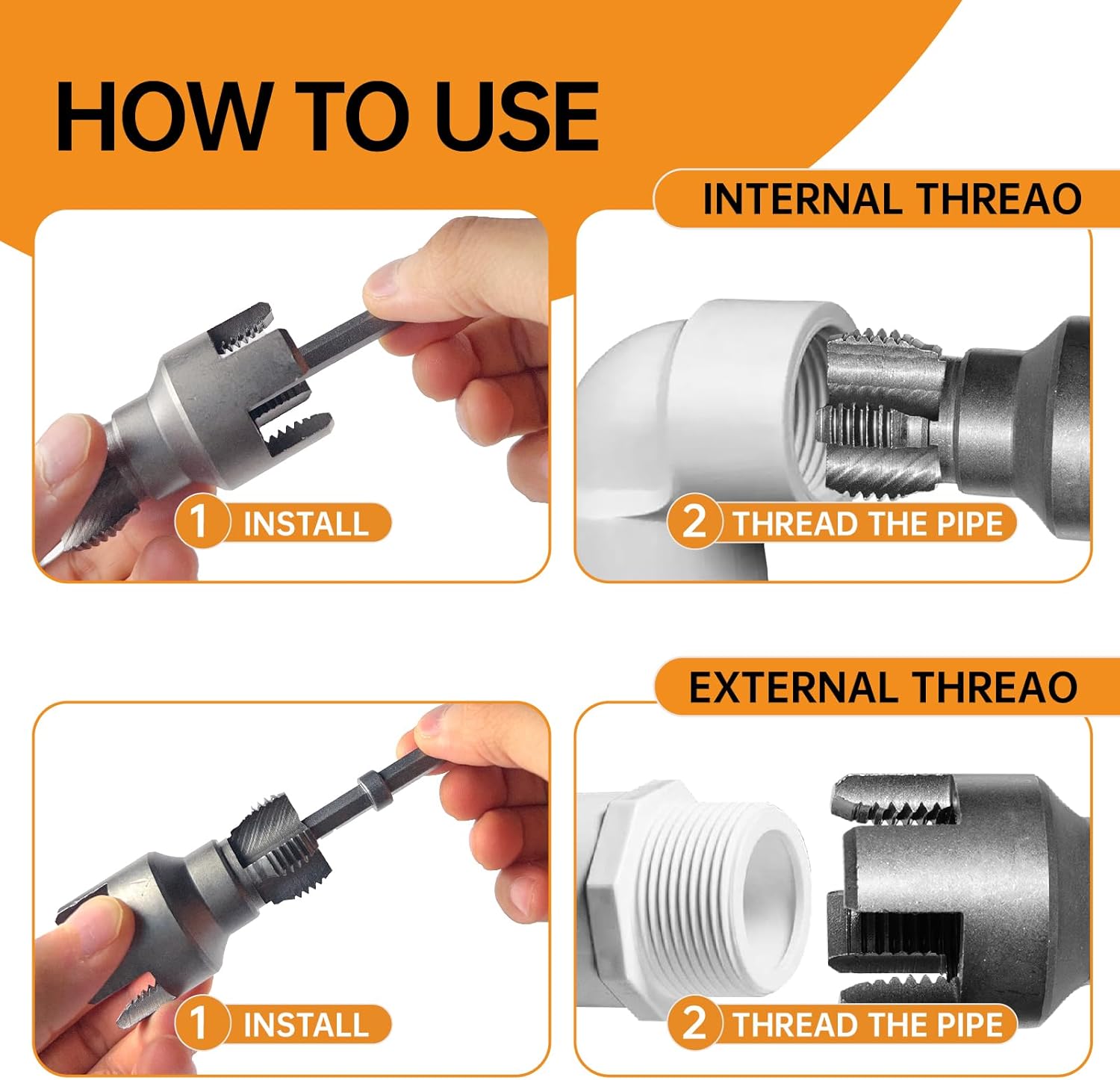 HOW TO USE

INTERNAL THREAO

1 INSTALL

2 THREAD THE PIPE

EXTERNAL THREAO

1 INSTALL

2 THREAD THE PIPE