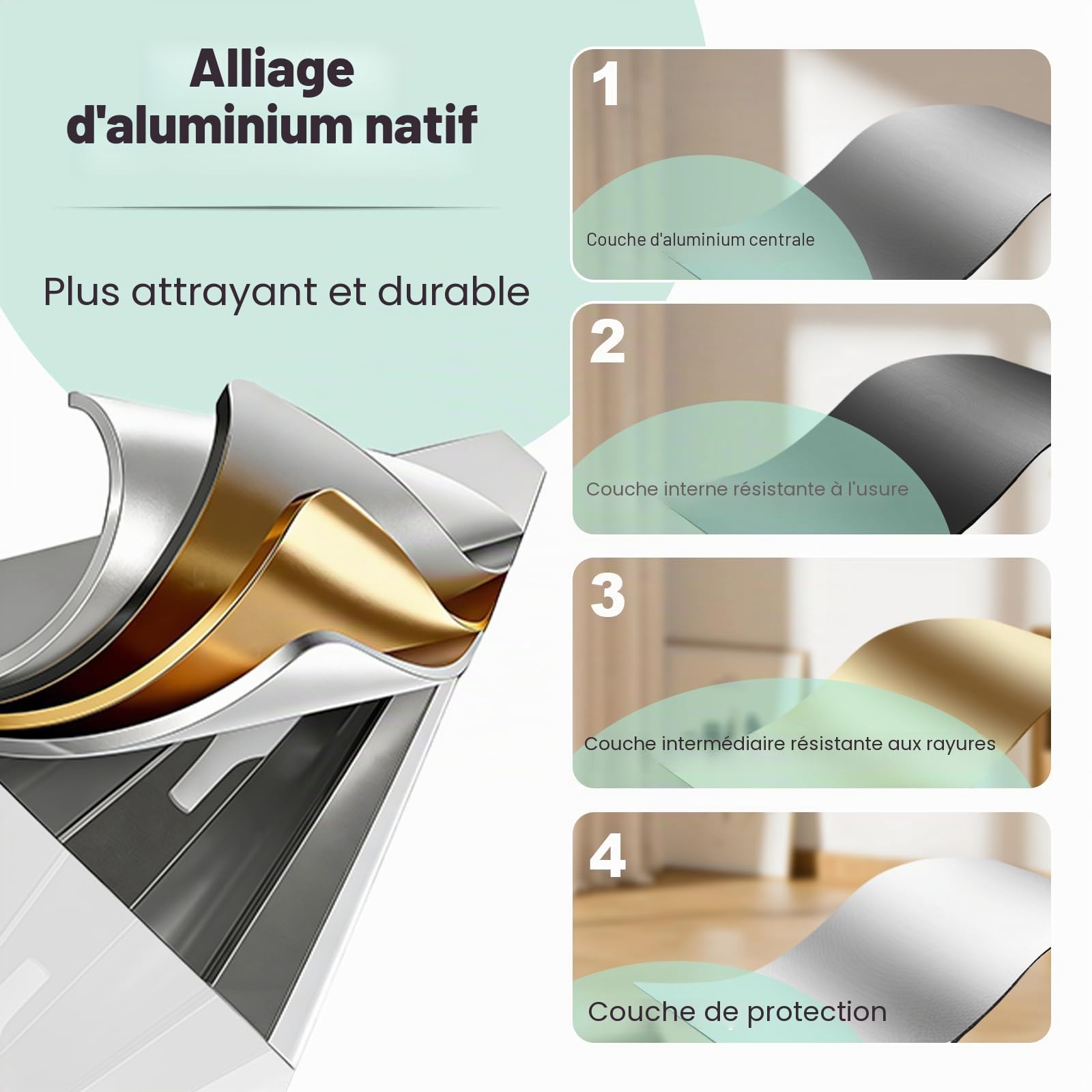 Alliage d'aluminium natif

Plus attrayant et durable

1
Couche d'aluminium centrale

2
Couche interne résistante à l'usure

3
Couche intermédiaire résistante aux rayures

4
Couche de protection