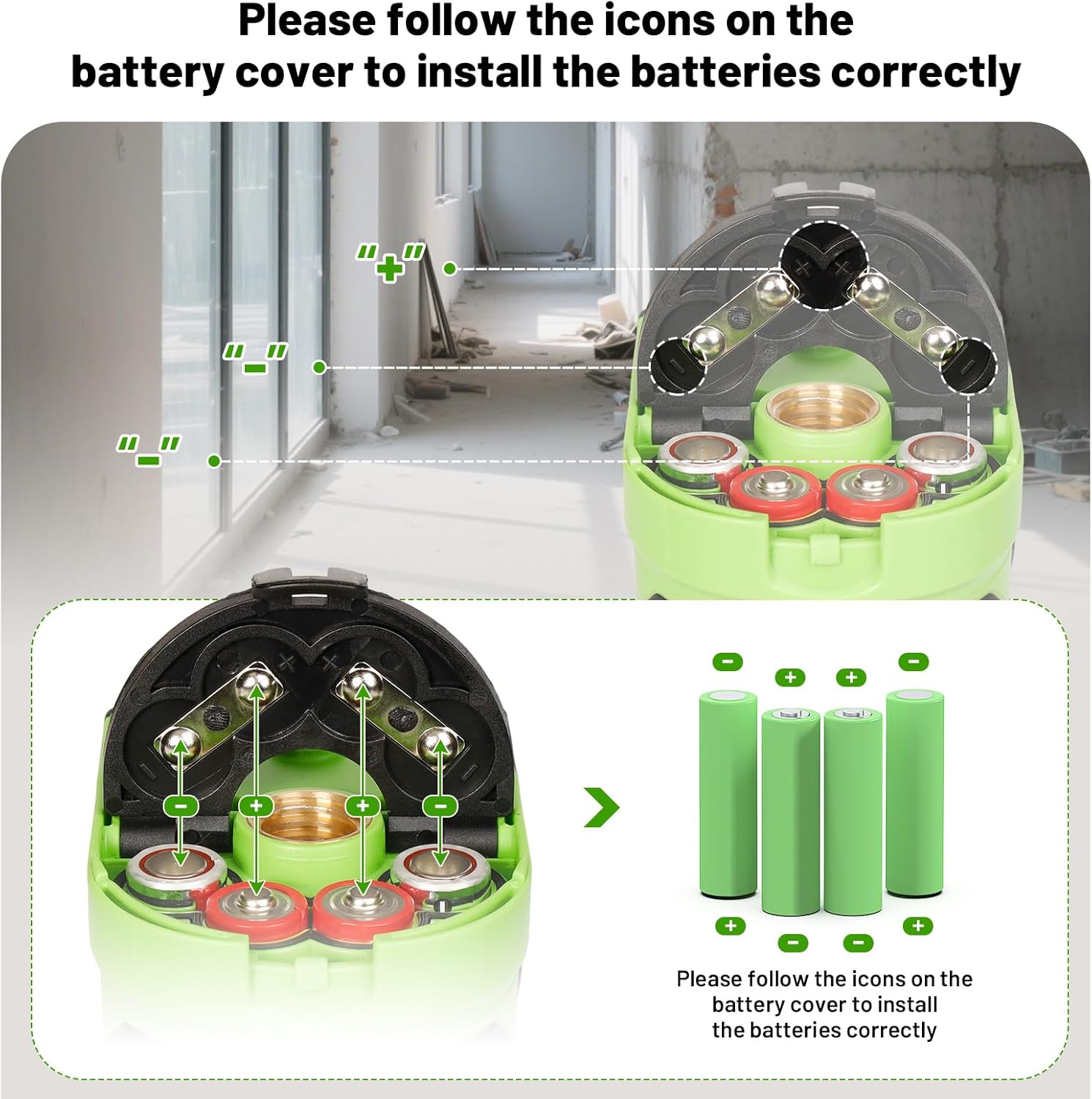 Please follow the icons on the battery cover to install the batteries correctly

"+"

"−"

"−"

−
+
+
−

−
+
+
−

+
−
−
+

Please follow the icons on the battery cover to install the batteries correctly