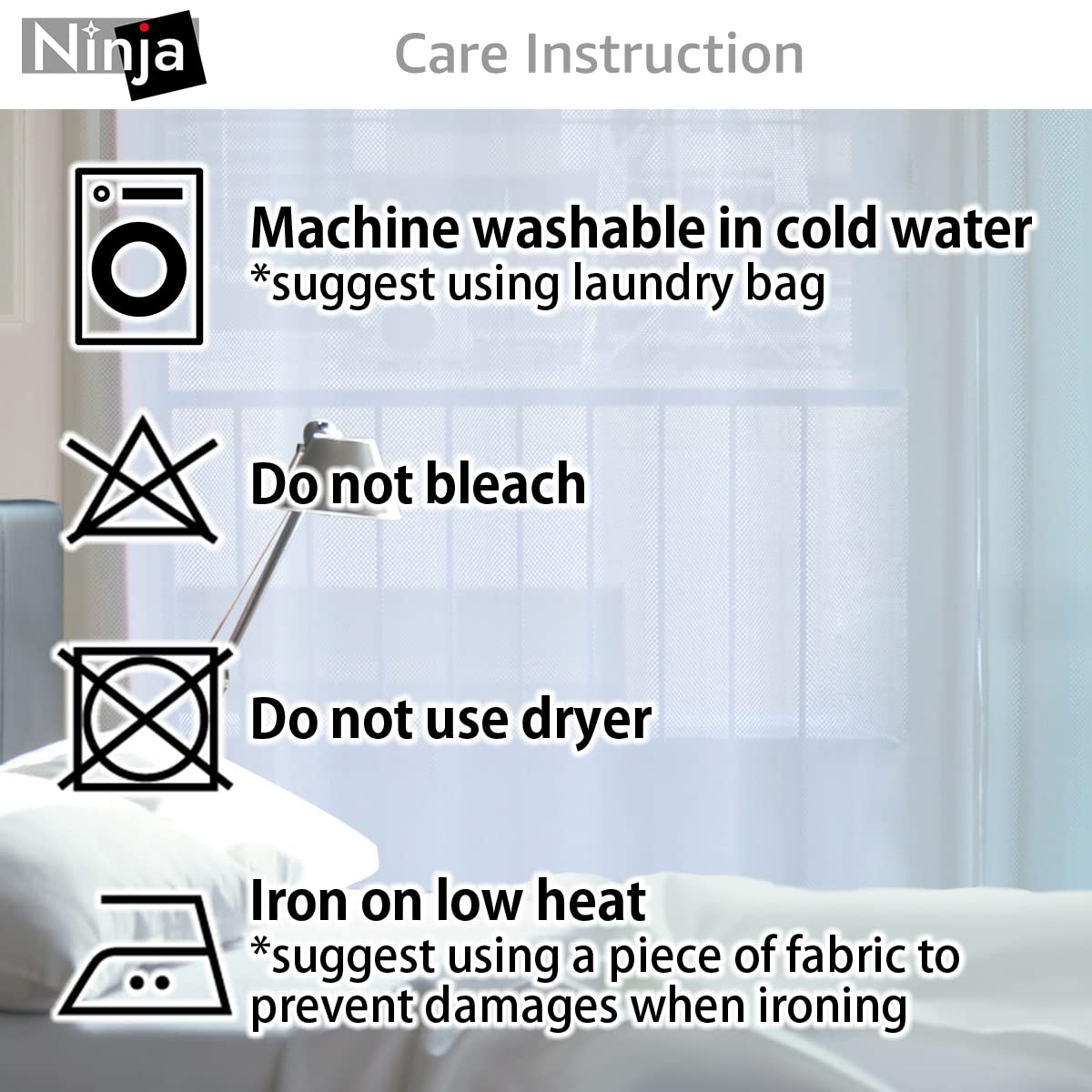 Ninja

Care Instruction

Machine washable in cold water
*suggest using laundry bag

Do not bleach

Do not use dryer

Iron on low heat
*suggest using a piece of fabric to prevent damages when ironing