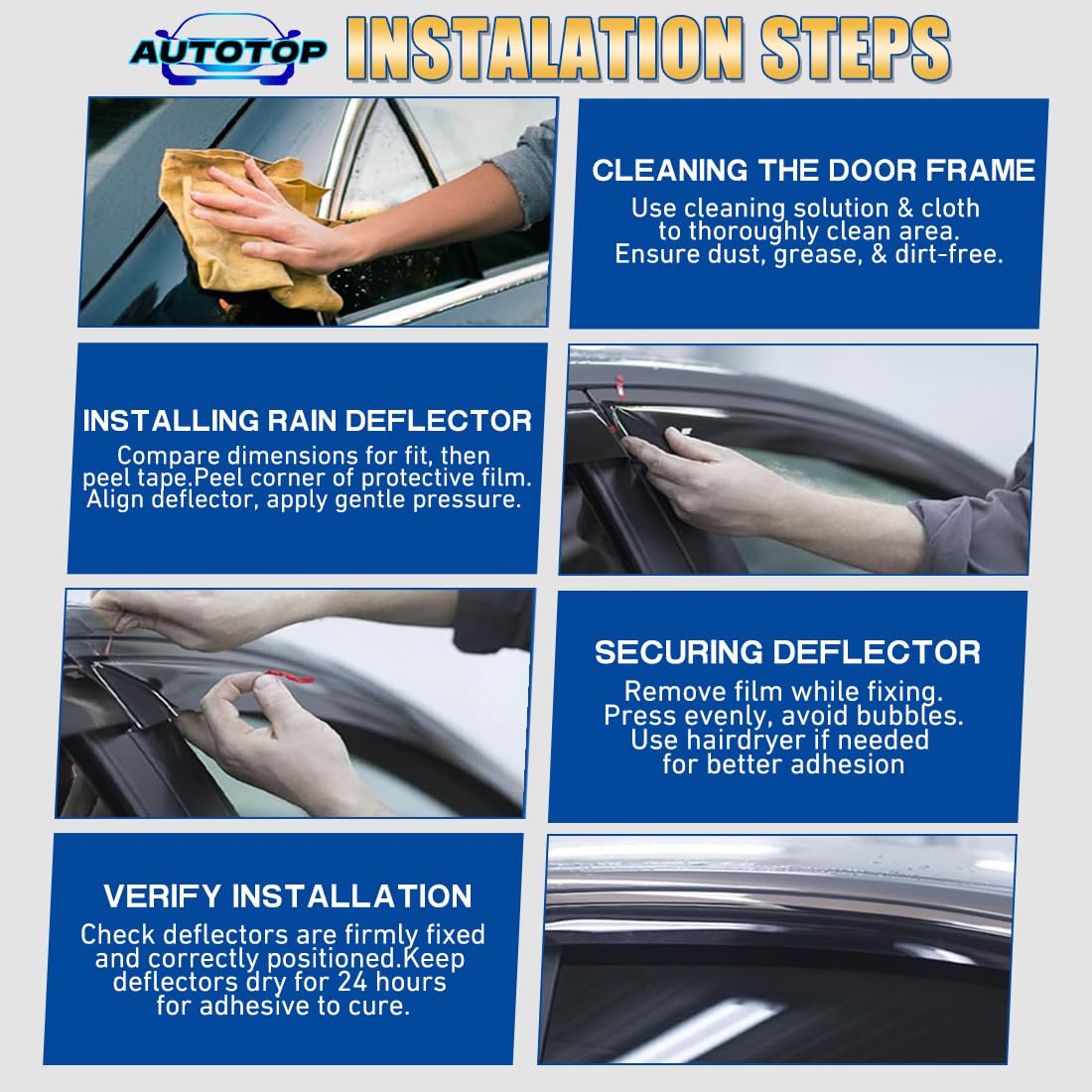 AUTOTOP INSTALATION STEPS

CLEANING THE DOOR FRAME
Use cleaning solution & cloth to thoroughly clean area. Ensure dust, grease, & dirt-free.

INSTALLING RAIN DEFLECTOR
Compare dimensions for fit, then peel tape.Peel corner of protective film. Align deflector, apply gentle pressure.

SECURING DEFLECTOR
Remove film while fixing. Press evenly, avoid bubbles. Use hairdryer if needed for better adhesion

VERIFY INSTALLATION
Check deflectors are firmly fixed and correctly positioned.Keep deflectors dry for 24 hours for adhesive to cure.