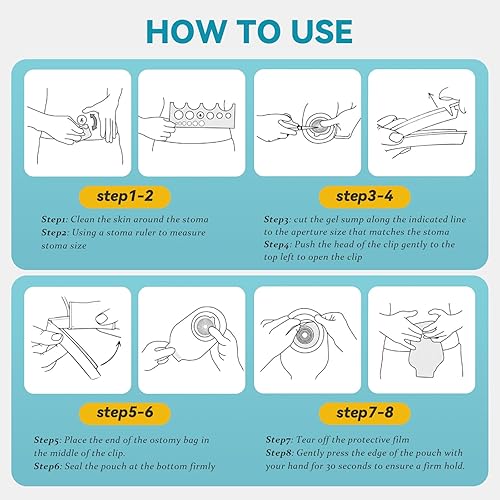 HOW TO USE

step1-2

Step1: Clean the skin around the stoma
Step2: Using a stoma ruler to measure stoma size

step3-4

Step3: cut the gel sump along the indicated line to the aperture size that matches the stoma
Step4: Push the head of the clip gently to the top left to open the clip

step5-6

Step5: Place the end of the ostomy bag in the middle of the clip.
Step6: Seal the pouch at the bottom firmly

step7-8

Step7: Tear off the protective film
Step8: Gently press the edge of the pouch with your hand for 30 seconds to ensure a firm hold.