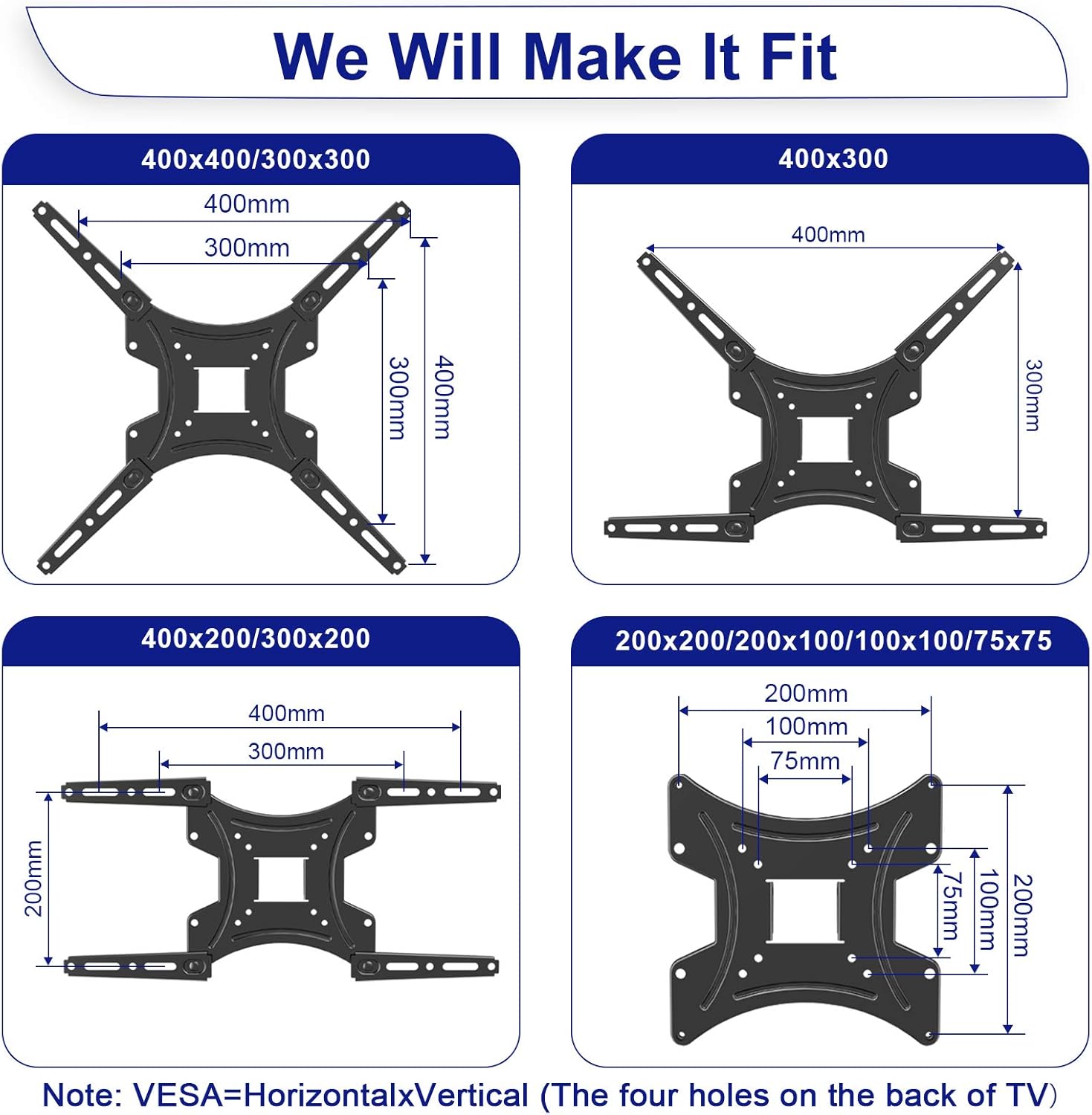 We Will Make It Fit

400x400/300x300

400mm

300mm

300mm

400mm

400x300

400mm

300mm

400x200/300x200

400mm

300mm

200mm

200x200/200x100/100x100/75x75

200mm

100mm

75mm

75mm

100mm

200mm

Note: VESA=HorizontalxVertical (The four holes on the back of TV)