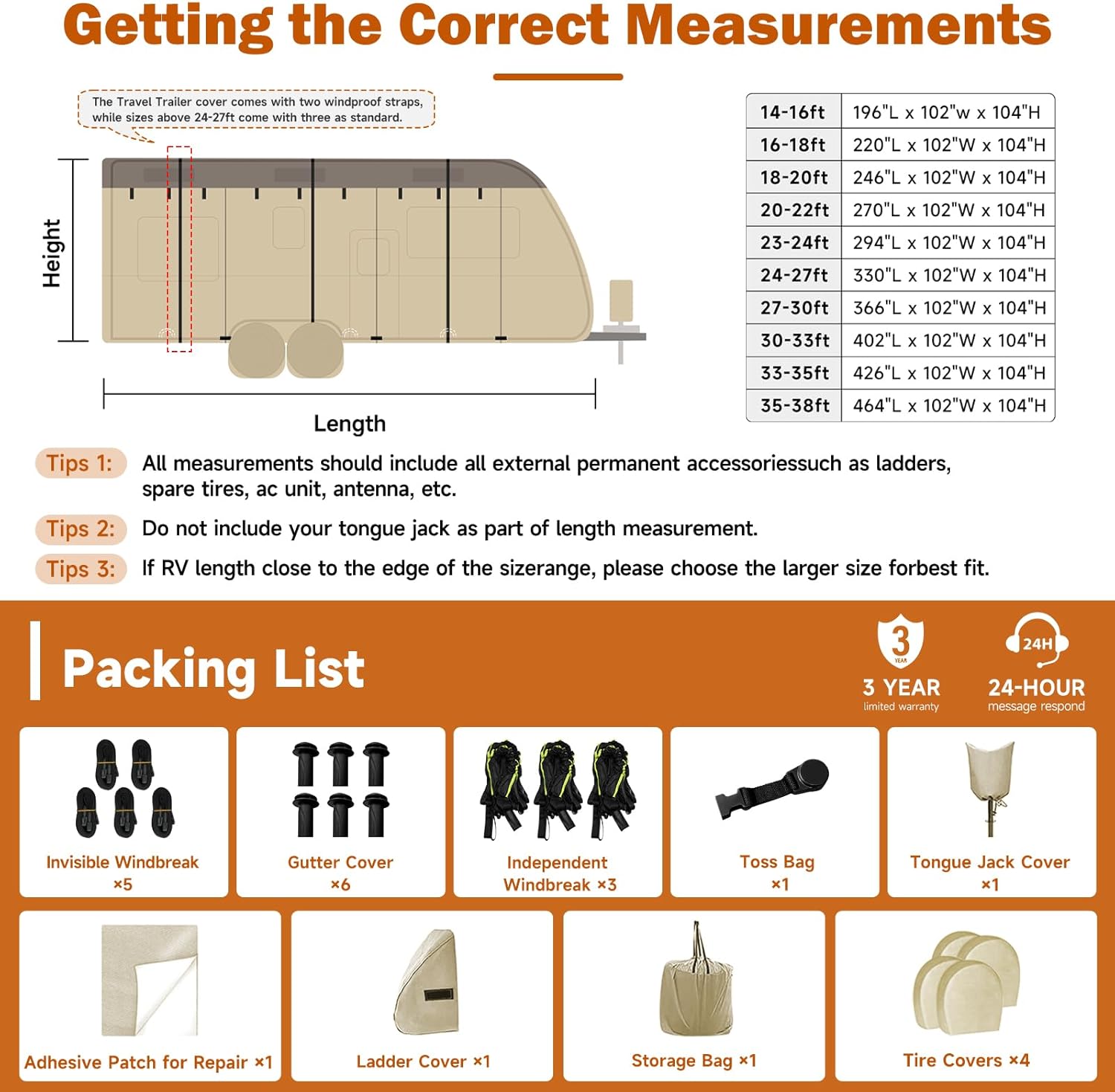 Getting the Correct Measurements

The Travel Trailer cover comes with two windproof straps, while sizes above 24-27ft come with three as standard.

Height

Length

| 14-16ft | 196"L x 102"w x 104"H |
|---|---|
| 16-18ft | 220"L x 102"W x 104"H |
| 18-20ft | 246"L x 102"W x 104"H |
| 20-22ft | 270"L x 102"W x 104"H |
| 23-24ft | 294"L x 102"W x 104"H |
| 24-27ft | 330"L x 102"W x 104"H |
| 27-30ft | 366"L x 102"W x 104"H |
| 30-33ft | 402"L x 102"W x 104"H |
| 33-35ft | 426"L x 102"W x 104"H |
| 35-38ft | 464"L x 102"W x 104"H |

Tips 1: All measurements should include all external permanent accessoriessuch as ladders, spare tires, ac unit, antenna, etc.

Tips 2: Do not include your tongue jack as part of length measurement.

Tips 3: If RV length close to the edge of the sizerange, please choose the larger size forbest fit.

Packing List

3 YEAR
3 YEAR limited warranty

24H
24-HOUR message respond

Invisible Windbreak ×5

Gutter Cover ×6

Independent Windbreak ×3

Toss Bag ×1

Tongue Jack Cover ×1

Adhesive Patch for Repair ×1

Ladder Cover ×1

Storage Bag ×1

Tire Covers ×4