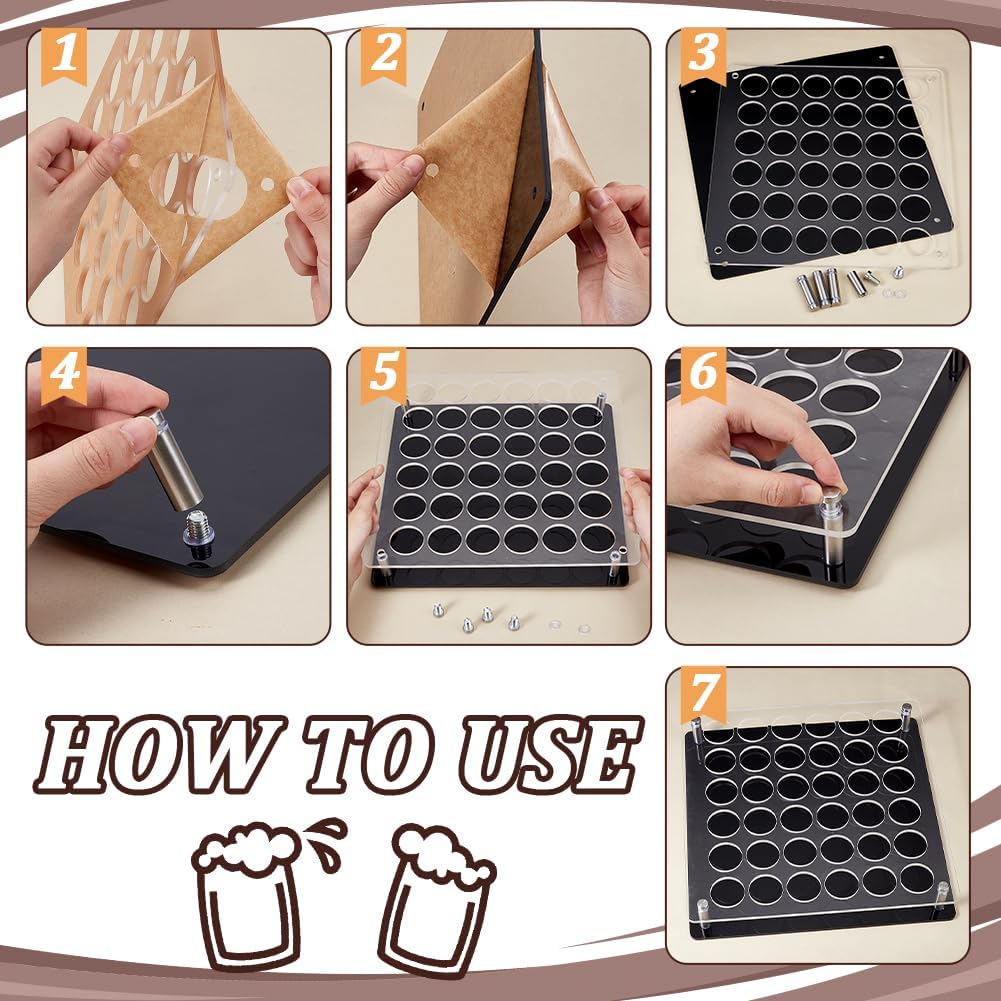 1

2

3

4

5

6

HOW TO USE

7