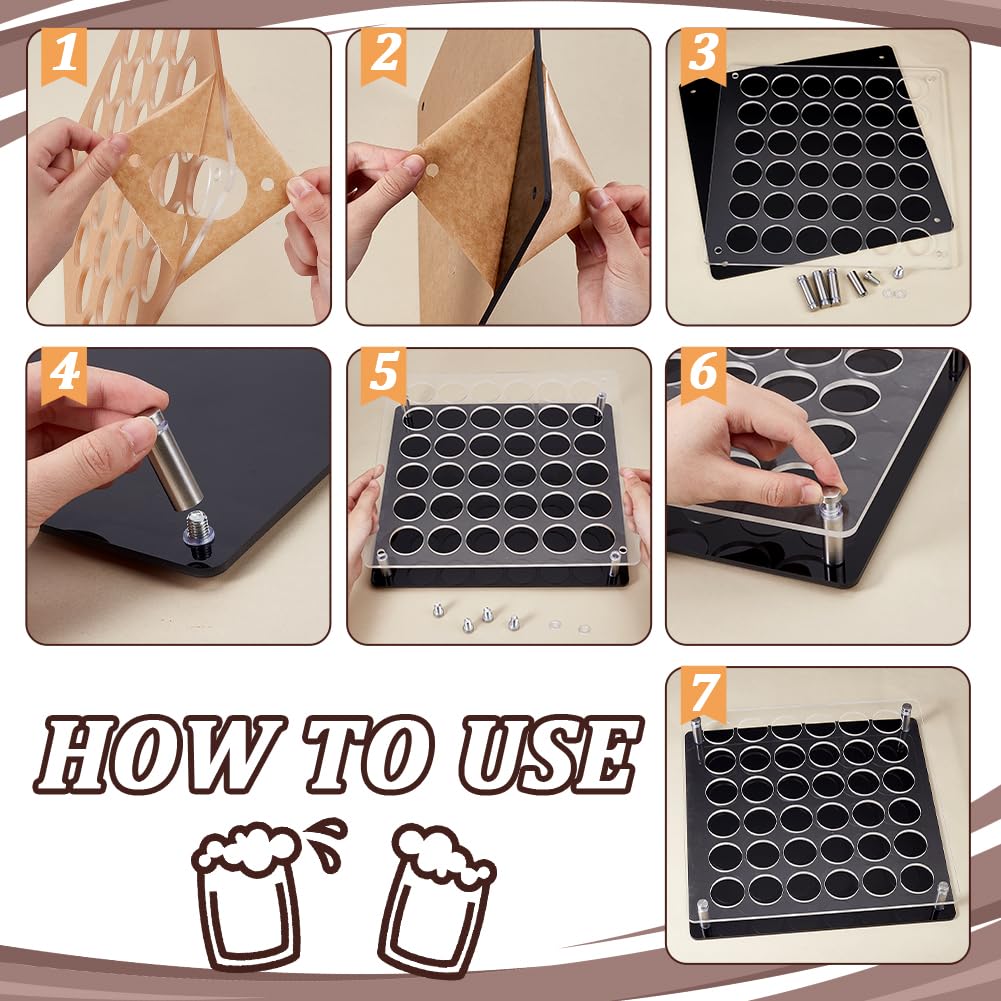 1

2

3

4

5

6

7

HOW TO USE