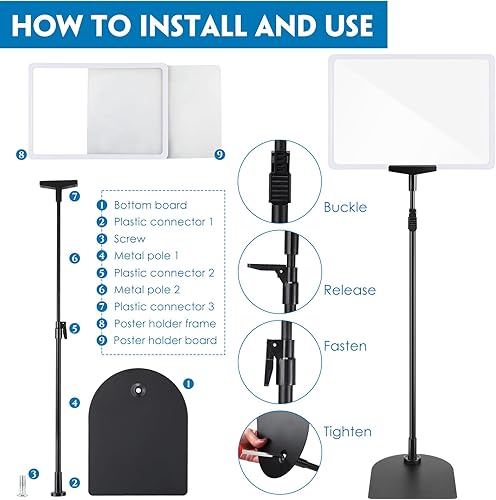 HOW TO INSTALL AND USE

8
9

7
6
5
4
3
2

1 Bottom board
2 Plastic connector 1
3 Screw
4 Metal pole 1
5 Plastic connector 2
6 Metal pole 2
7 Plastic connector 3
8 Poster holder frame
9 Poster holder board

1

Buckle

Release

Fasten

Tighten