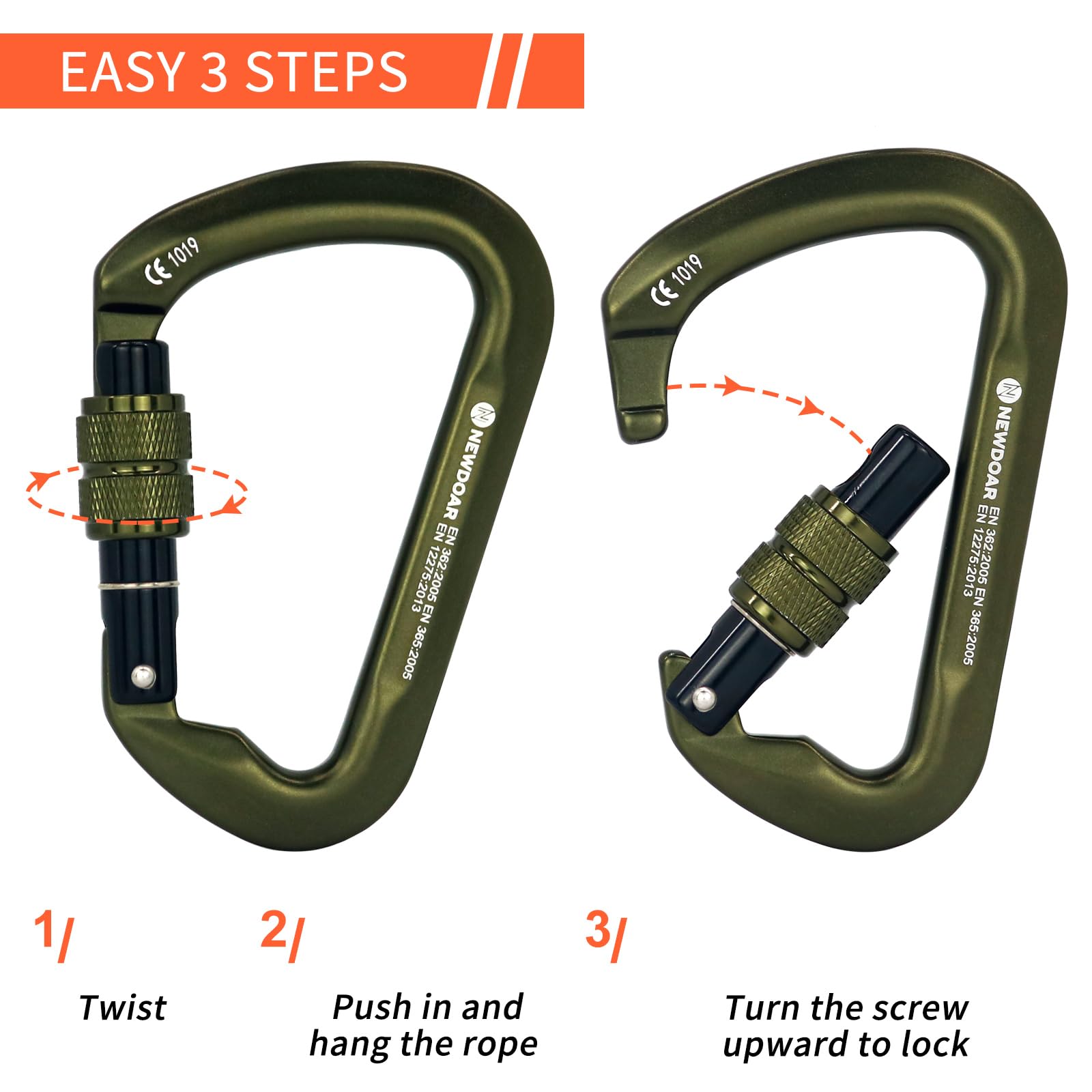 EASY 3 STEPS

CE 1019

NEWDOAR EN 362:2005 EN 365:2005
EN 12275:2013

CE 1019

NEWDOAR EN 362:2005 EN 365:2005
EN 12275:2013

1/
Twist

2/
Push in and hang the rope

3/
Turn the screw upward to lock