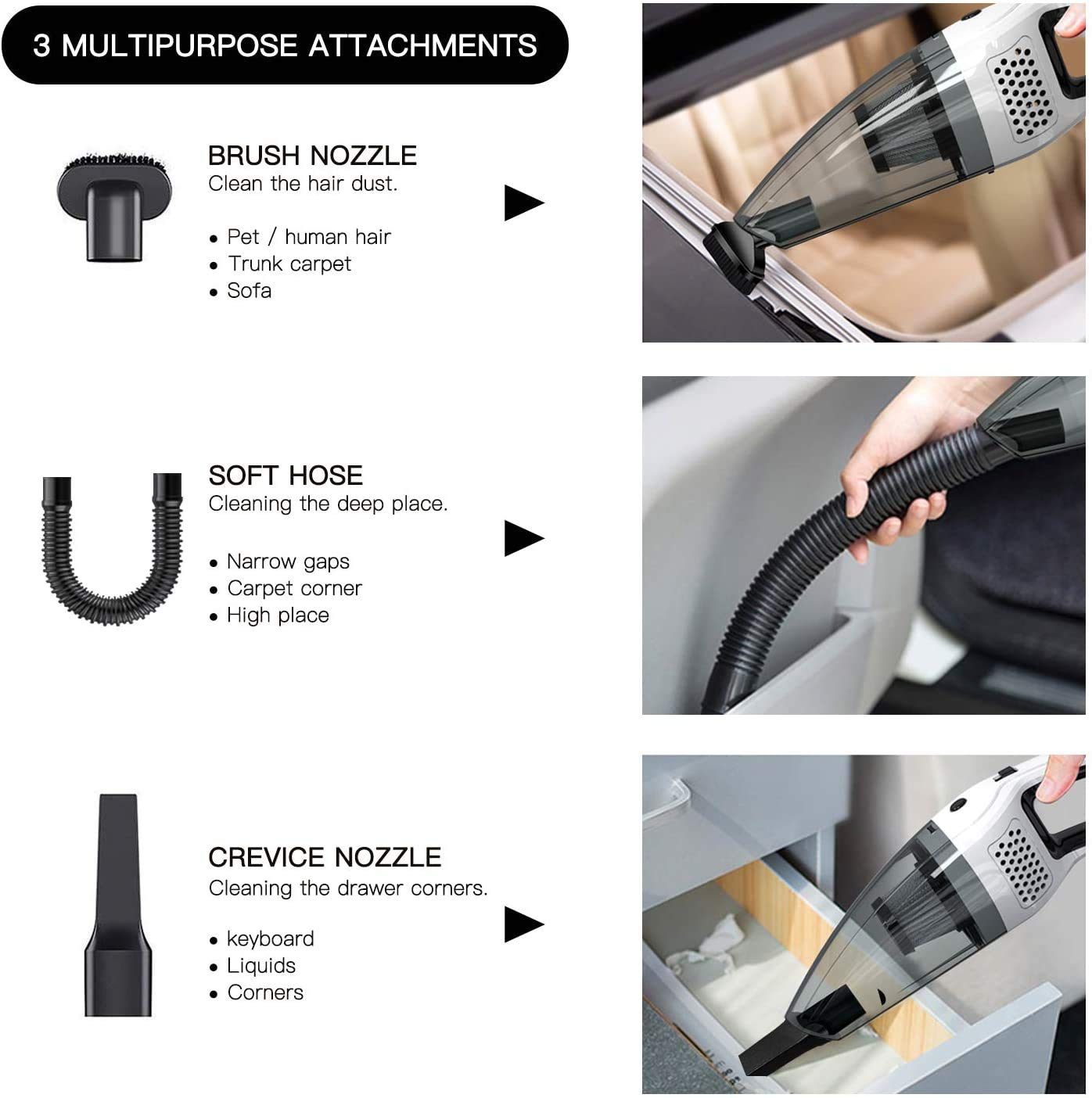 3 MULTIPURPOSE ATTACHMENTS

BRUSH NOZZLE
Clean the hair dust.

• Pet / human hair
• Trunk carpet
• Sofa

SOFT HOSE
Cleaning the deep place.

• Narrow gaps
• Carpet corner
• High place

CREVICE NOZZLE
Cleaning the drawer corners.

• keyboard
• Liquids
• Corners