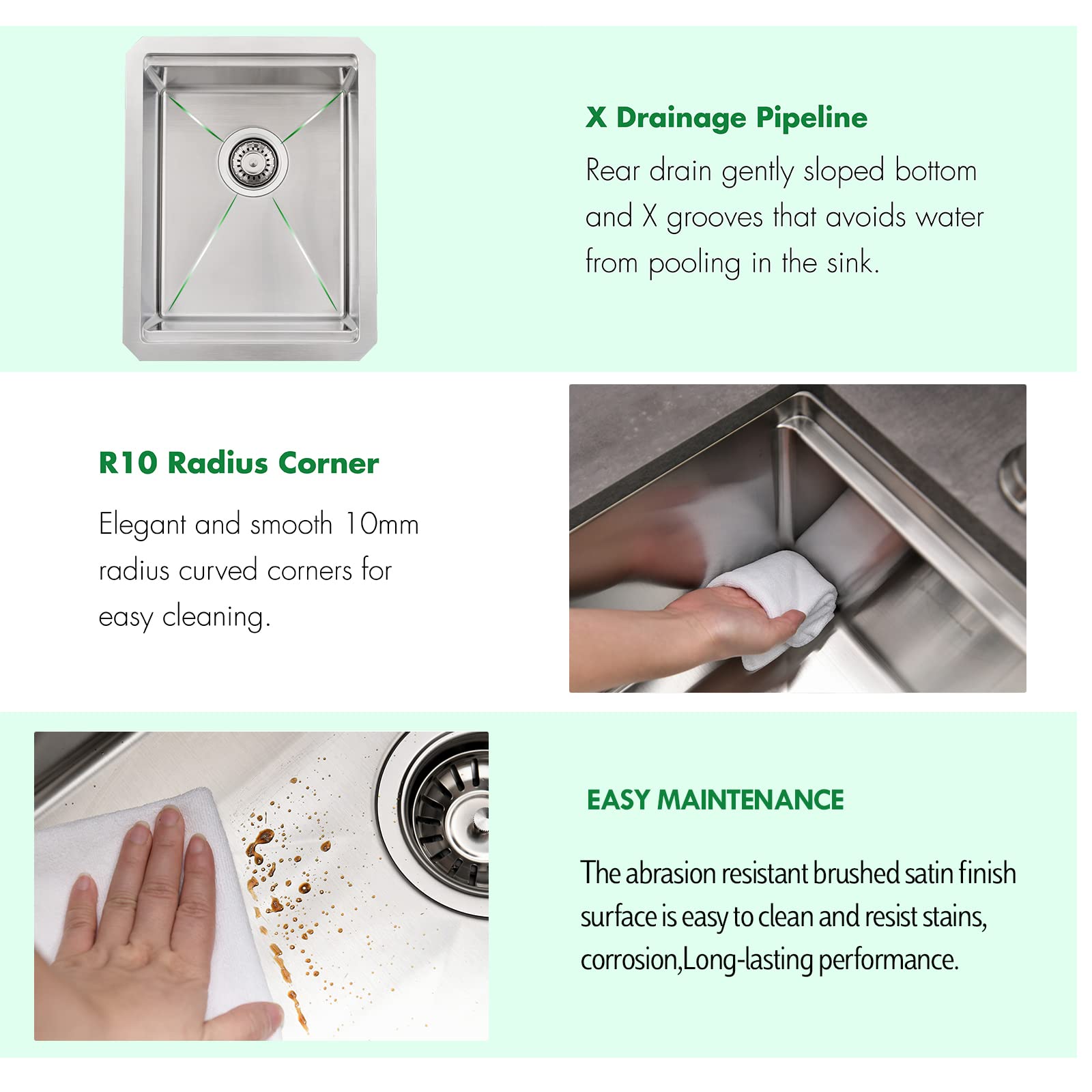 X Drainage Pipeline

Rear drain gently sloped bottom and X grooves that avoids water from pooling in the sink.

R10 Radius Corner

Elegant and smooth 10mm radius curved corners for easy cleaning.

EASY MAINTENANCE

The abrasion resistant brushed satin finish surface is easy to clean and resist stains, corrosion,Long-lasting performance.