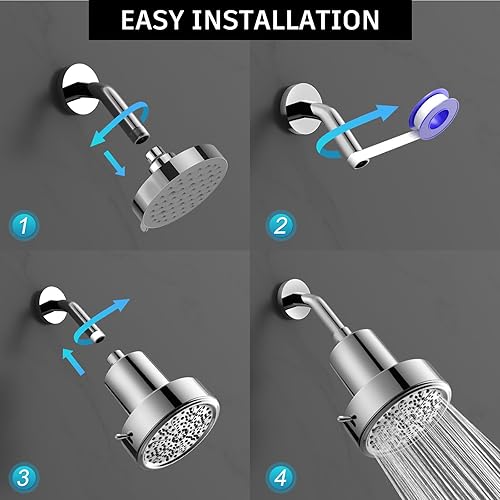 EASY INSTALLATION

1

2

3

4