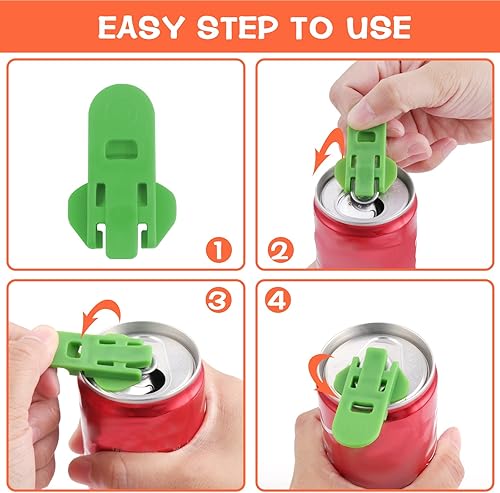 EASY STEP TO USE

1

2

3

4