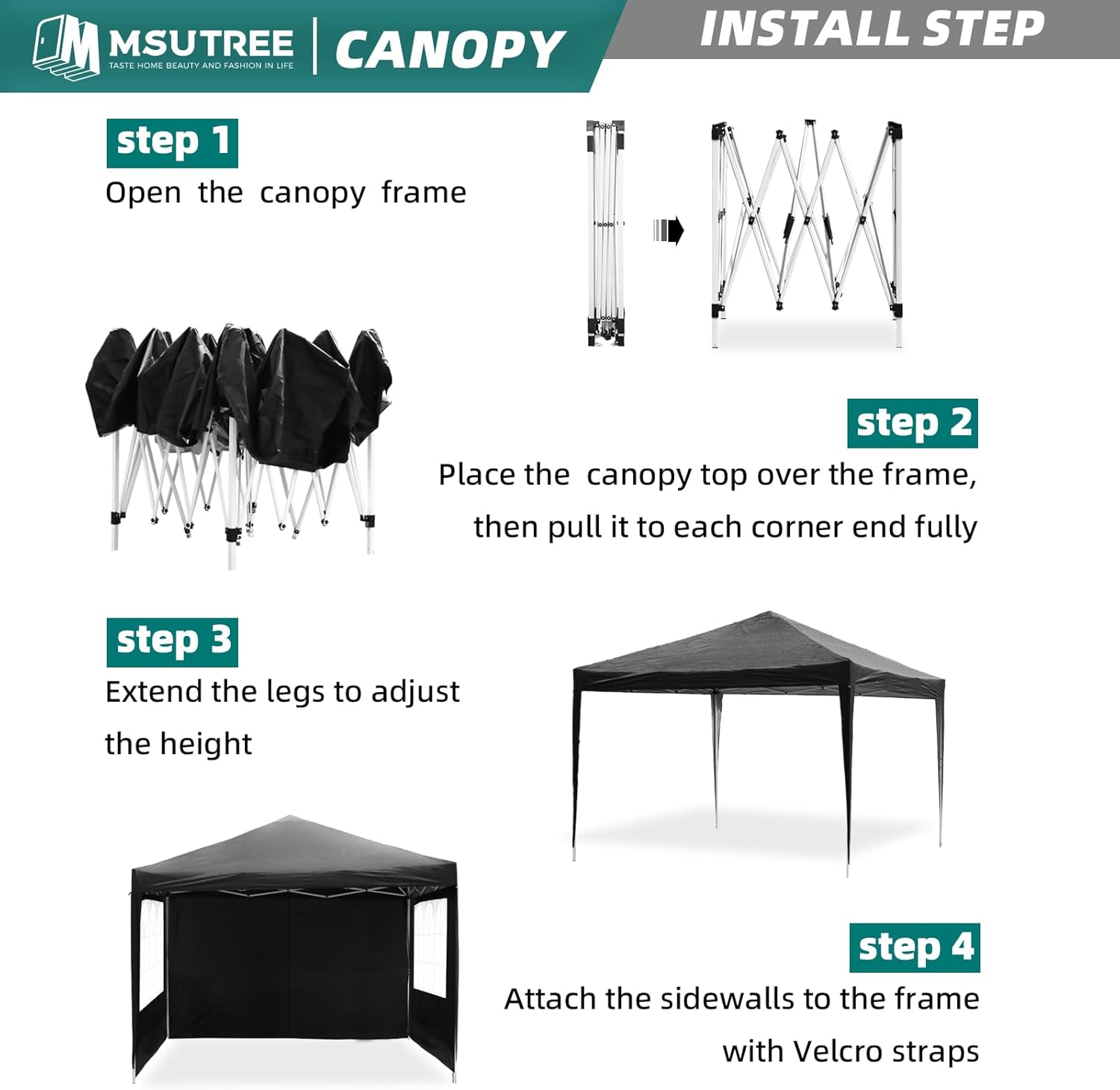 MSUTREE
TASTE HOME BEAUTY AND FASHION IN LIFE
CANOPY

INSTALL STEP

step 1
Open the canopy frame

step 2
Place the canopy top over the frame, then pull it to each corner end fully

step 3
Extend the legs to adjust the height

step 4
Attach the sidewalls to the frame with Velcro straps