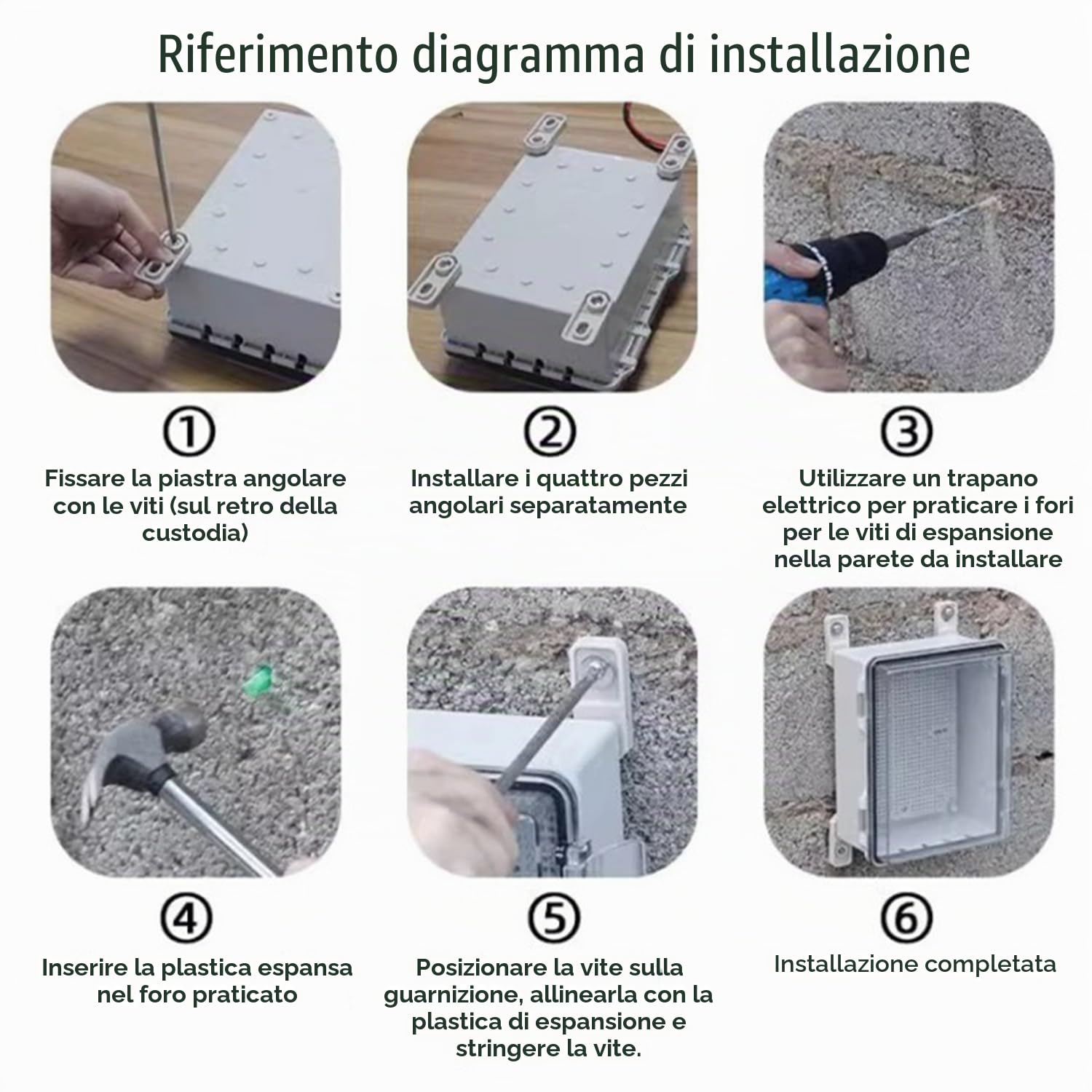 Riferimento diagramma di installazione

①
Fissare la piastra angolare con le viti (sul retro della custodia)

②
Installare i quattro pezzi angolari separatamente

③
Utilizzare un trapano elettrico per praticare i fori per le viti di espansione nella parete da installare

④
Inserire la plastica espansa nel foro praticato

⑤
Posizionare la vite sulla guarnizione, allinearla con la plastica di espansione e stringere la vite.

⑥
Installazione completata