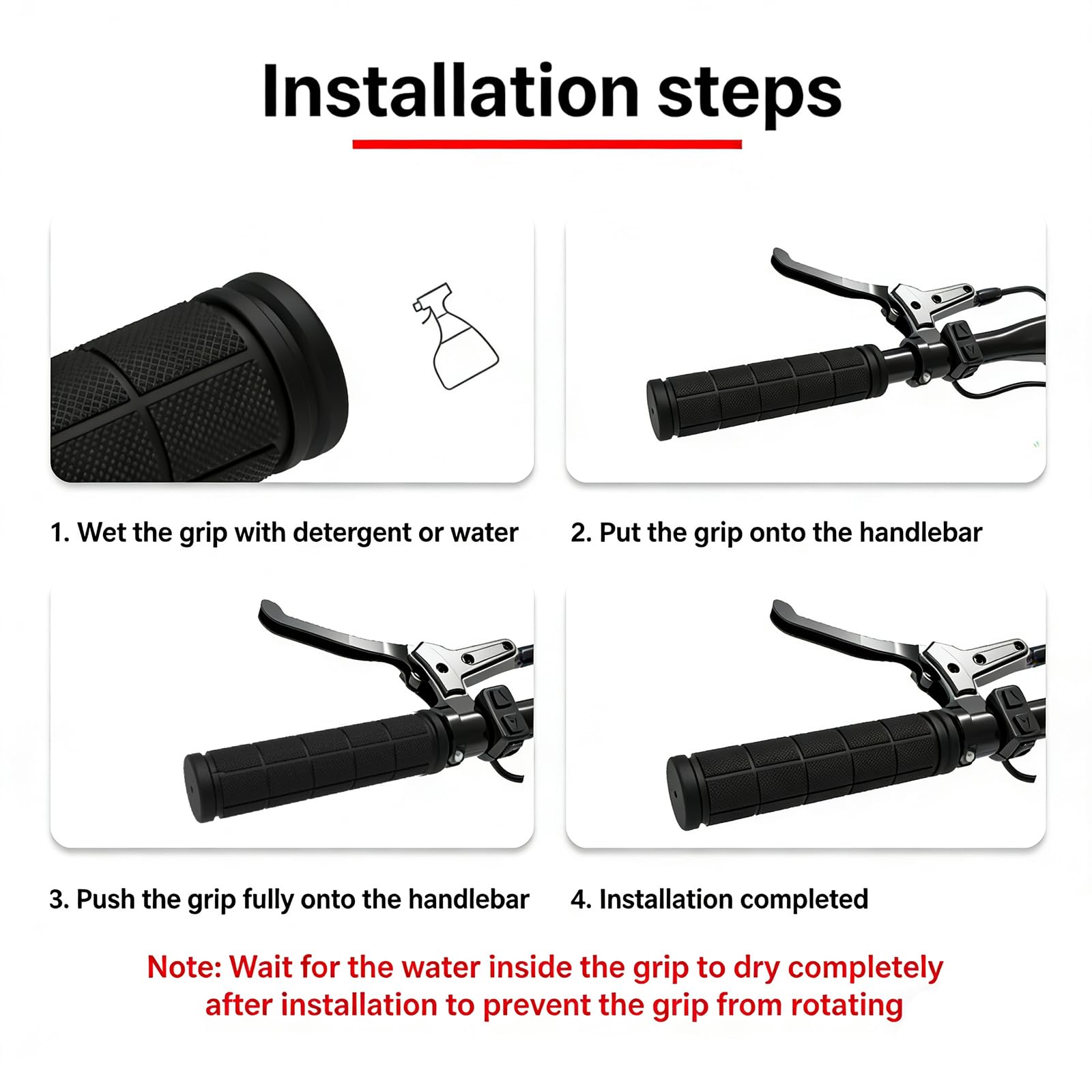 Installation steps

1. Wet the grip with detergent or water

2. Put the grip onto the handlebar

3. Push the grip fully onto the handlebar

4. Installation completed

Note: Wait for the water inside the grip to dry completely after installation to prevent the grip from rotating