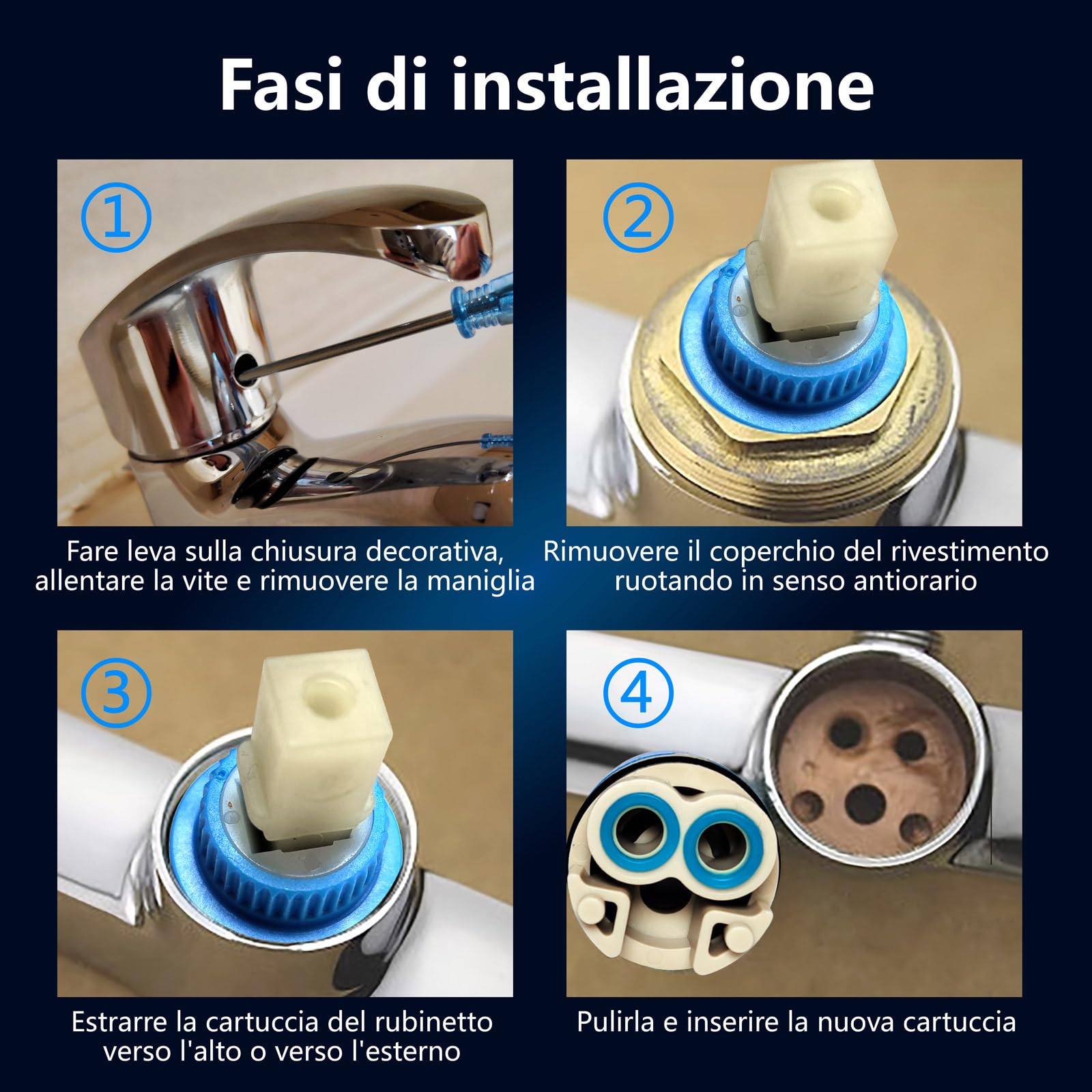 Fasi di installazione

①

Fare leva sulla chiusura decorativa, allentare la vite e rimuovere la maniglia

②

Rimuovere il coperchio del rivestimento ruotando in senso antiorario

③

Estrarre la cartuccia del rubinetto verso l'alto o verso l'esterno

④

Pulirla e inserire la nuova cartuccia