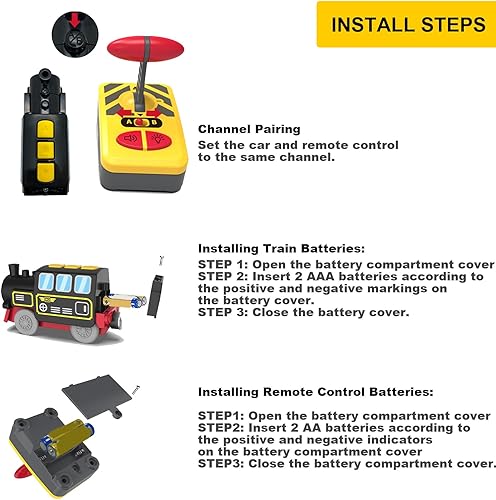 INSTALL STEPS

A B

Channel Pairing
Set the car and remote control to the same channel.

Installing Train Batteries:
STEP 1: Open the battery compartment cover
STEP 2: Insert 2 AAA batteries according to the positive and negative markings on the battery cover.
STEP 3: Close the battery cover.

Installing Remote Control Batteries:

STEP1: Open the battery compartment cover
STEP2: Insert 2 AA batteries according to the positive and negative indicators on the battery compartment cover
STEP3: Close the battery compartment cover.