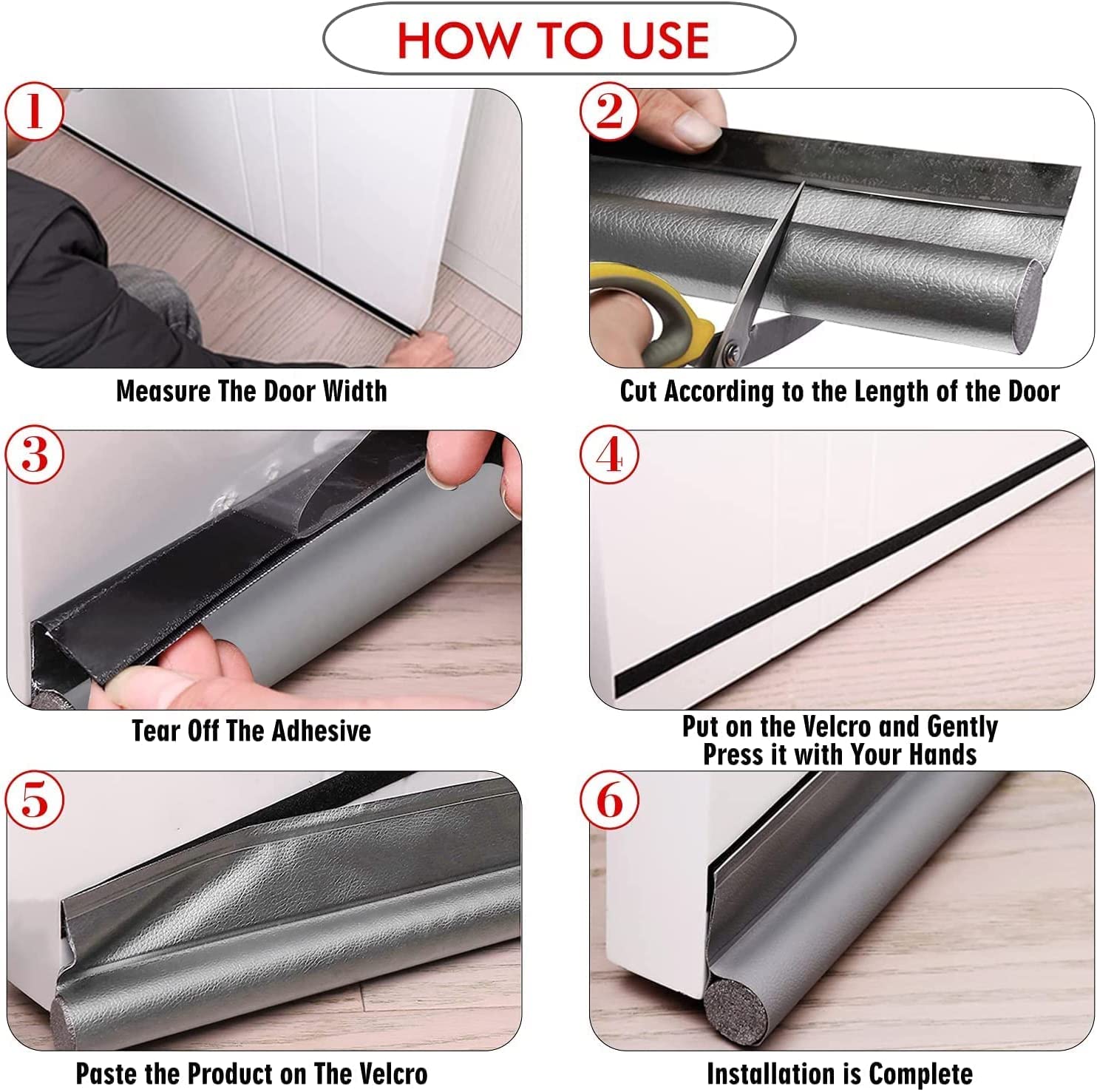 HOW TO USE

1
Measure The Door Width

2
Cut According to the Length of the Door

3
Tear Off The Adhesive

4
Put on the Velcro and Gently Press it with Your Hands

5
Paste the Product on The Velcro

6
Installation is Complete