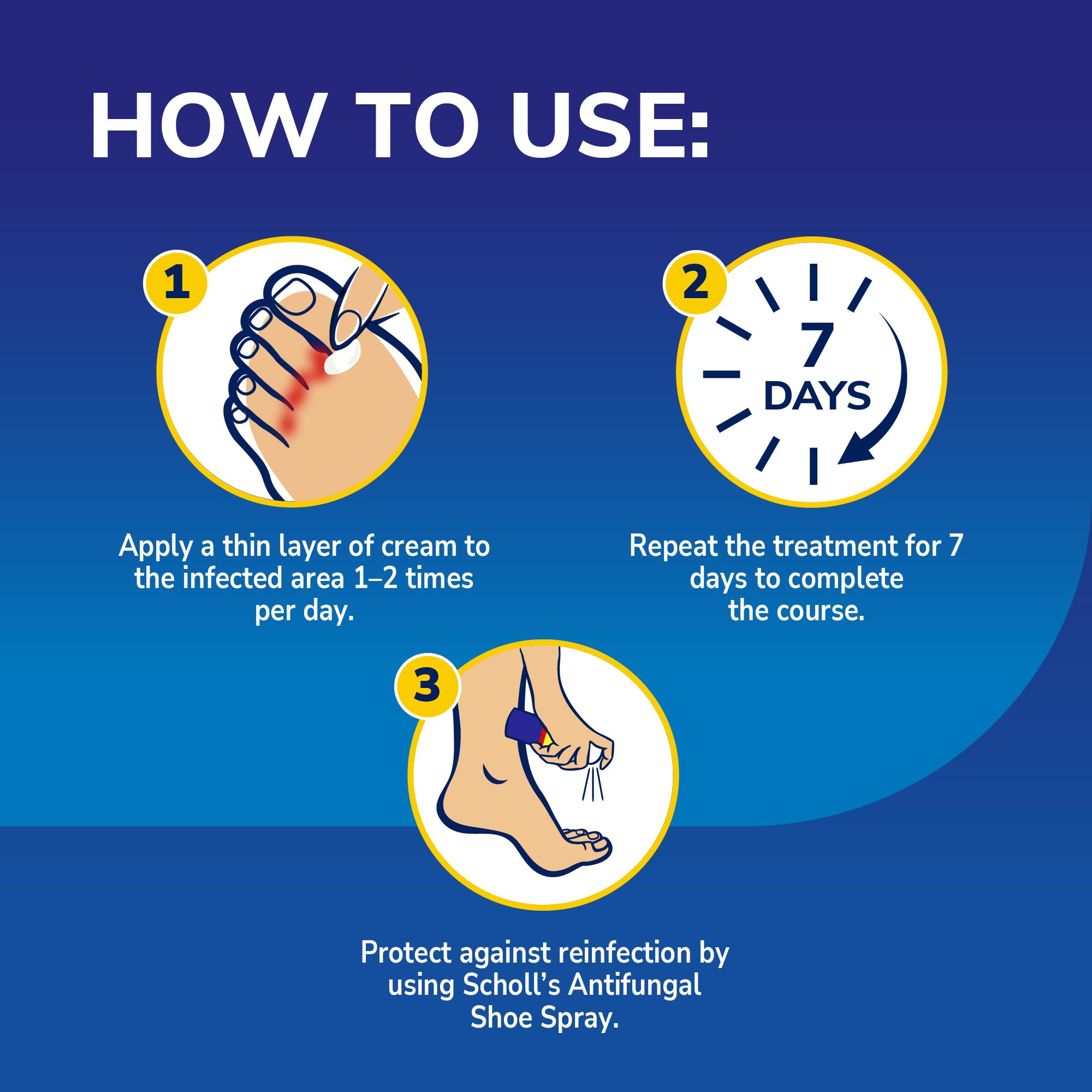 HOW TO USE:

1

Apply a thin layer of cream to the infected area 1–2 times per day.

2

7 DAYS

Repeat the treatment for 7 days to complete the course.

3

Protect against reinfection by using Scholl's Antifungal Shoe Spray.