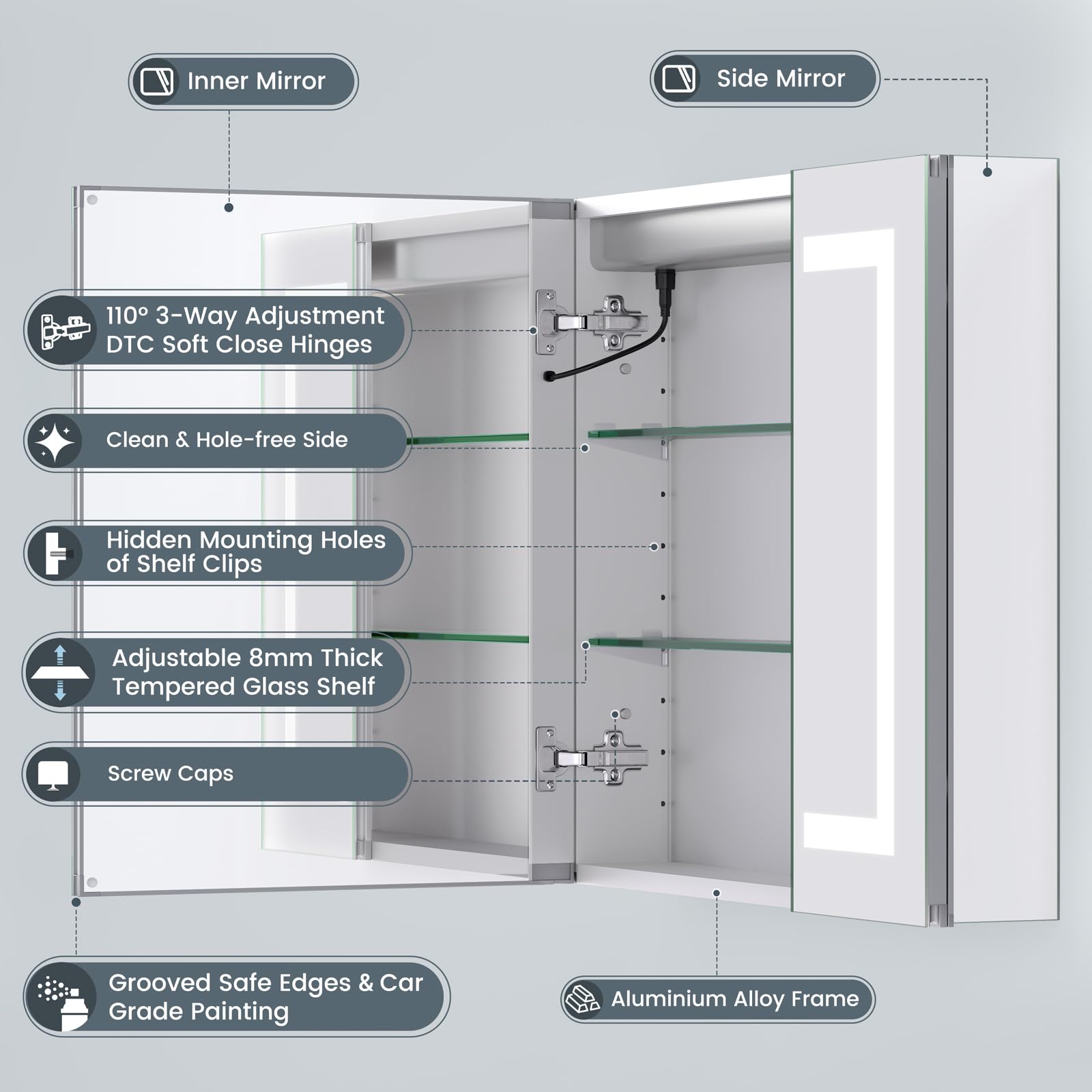 Inner Mirror

Side Mirror

110° 3-Way Adjustment DTC Soft Close Hinges

Clean & Hole-free Side

Hidden Mounting Holes of Shelf Clips

Adjustable 8mm Thick Tempered Glass Shelf

Screw Caps

Grooved Safe Edges & Car Grade Painting

Aluminium Alloy Frame