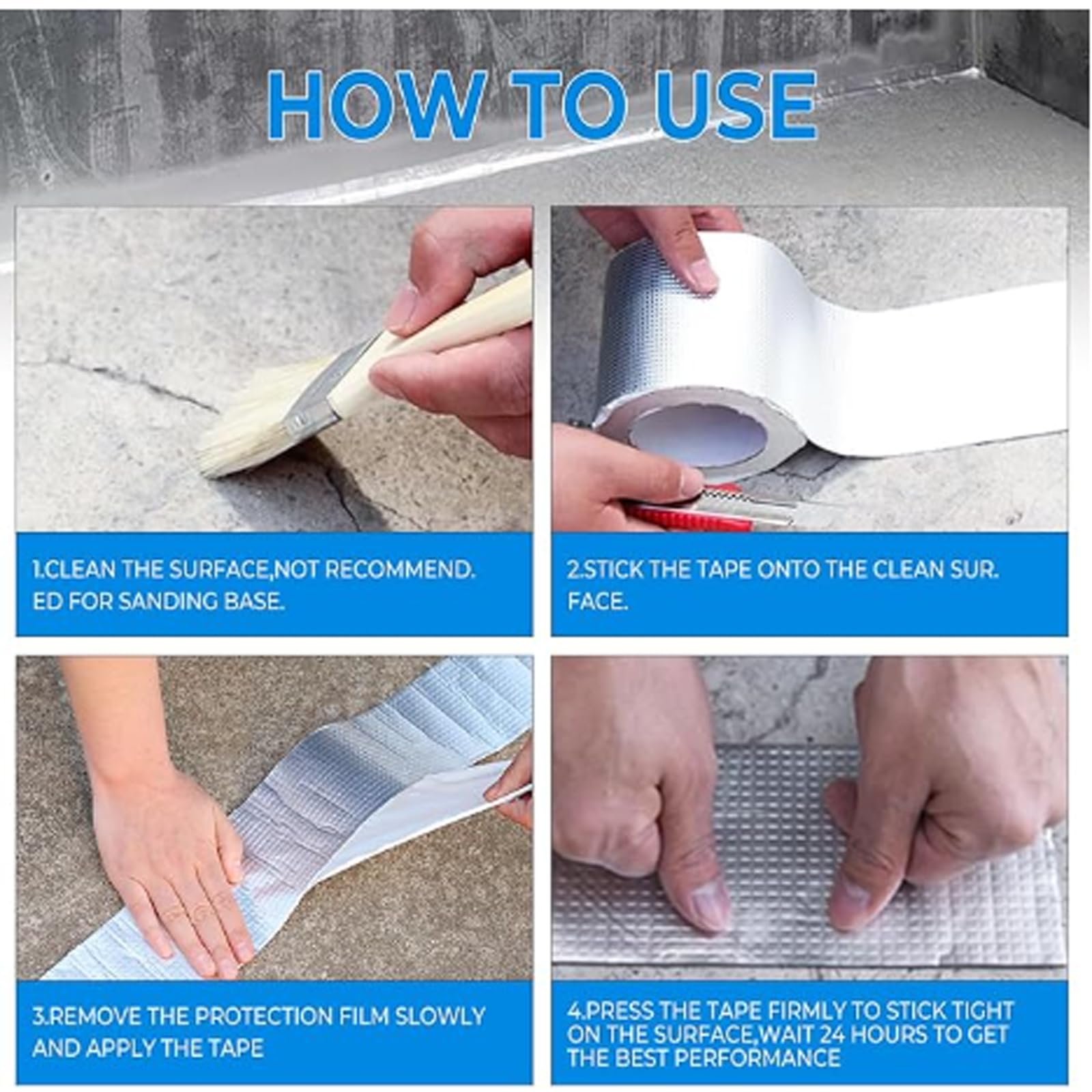 HOW TO USE

1.CLEAN THE SURFACE,NOT RECOMMEND. ED FOR SANDING BASE.

2.STICK THE TAPE ONTO THE CLEAN SUR. FACE.

3.REMOVE THE PROTECTION FILM SLOWLY AND APPLY THE TAPE

4.PRESS THE TAPE FIRMLY TO STICK TIGHT ON THE SURFACE,WAIT 24 HOURS TO GET THE BEST PERFORMANCE