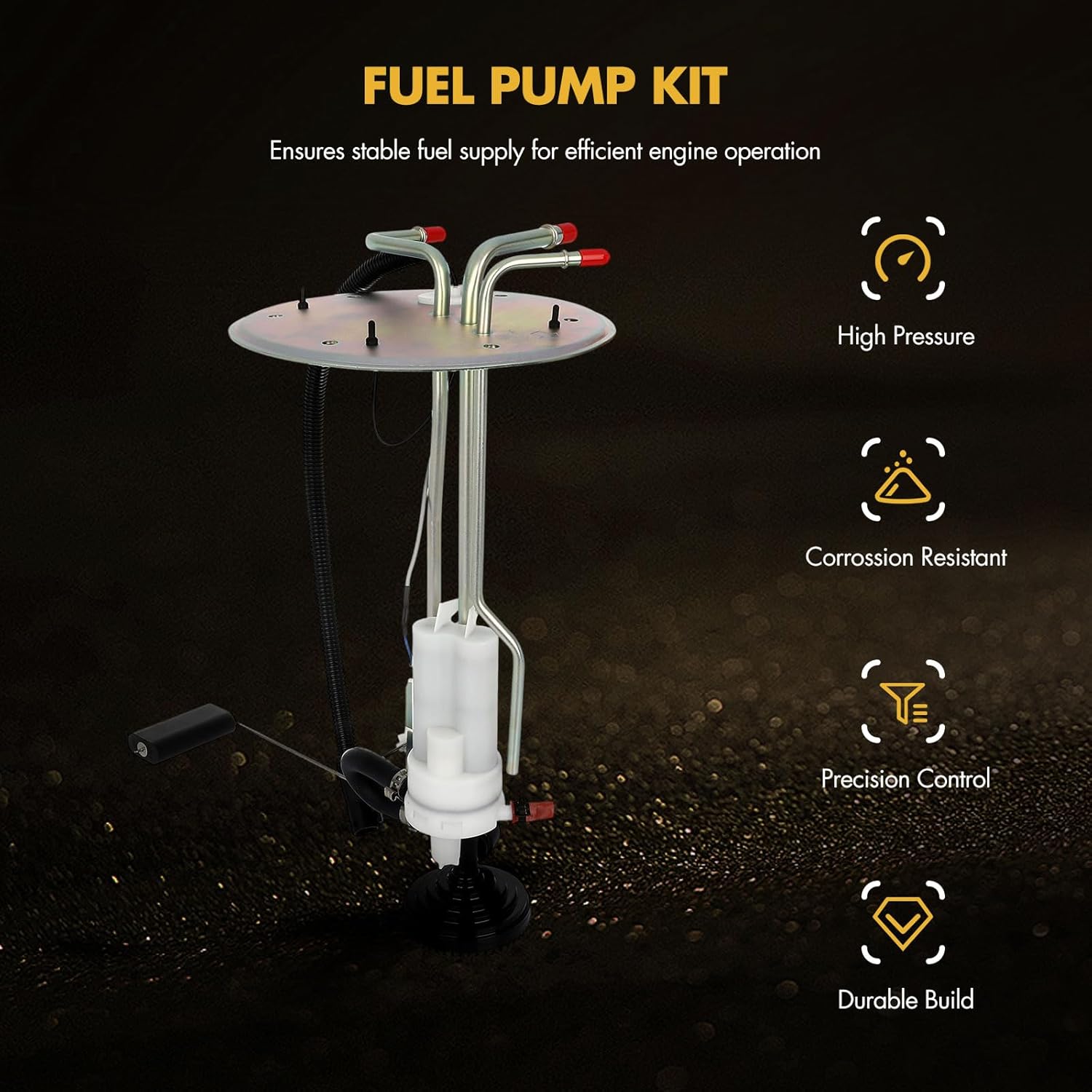 FUEL PUMP KIT

Ensures stable fuel supply for efficient engine operation

High Pressure

Corrossion Resistant

Precision Control

Durable Build