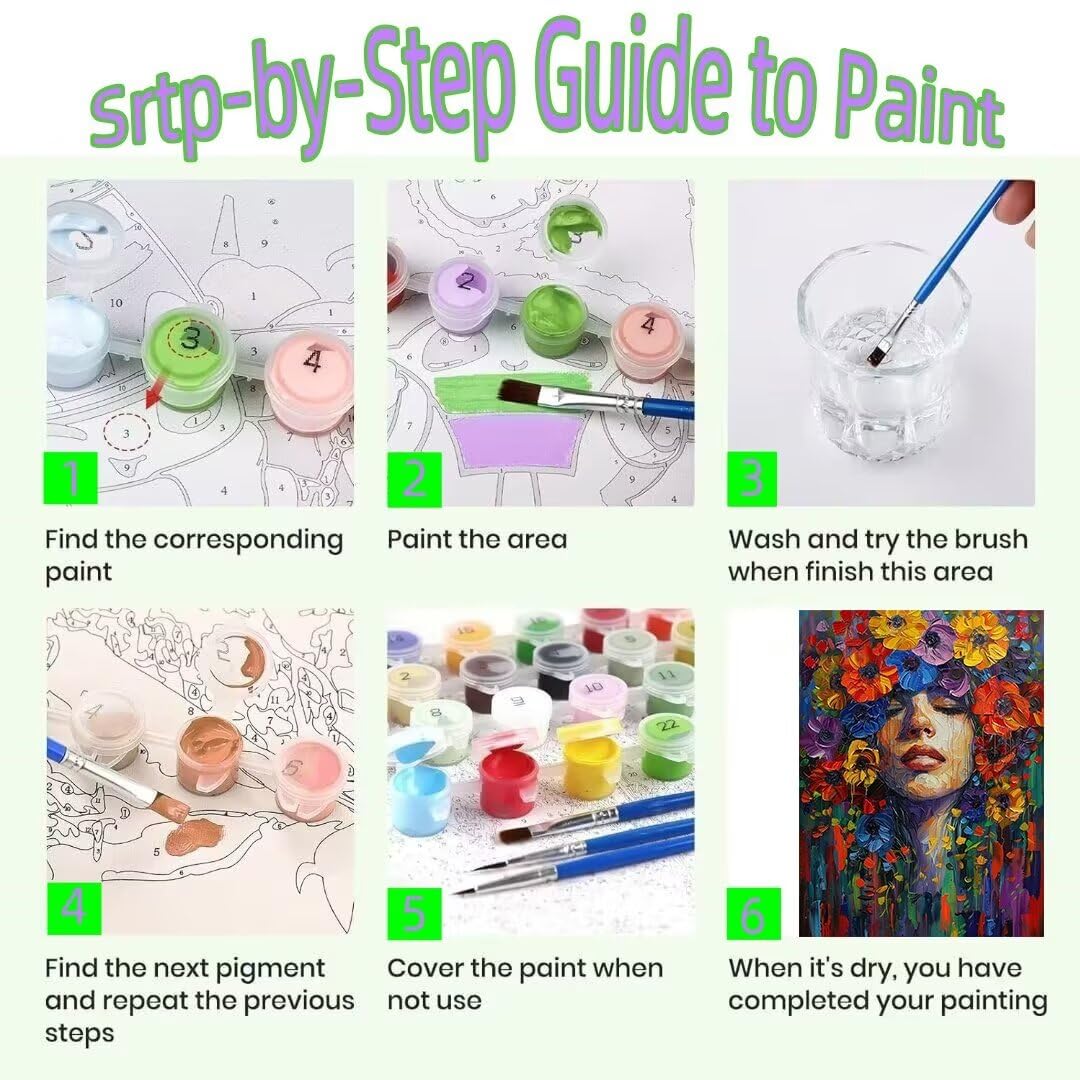 Srtp-by-Step Guide to Paint

1

Find the corresponding paint

2

Paint the area

3

Wash and try the brush when finish this area

4

Find the next pigment and repeat the previous steps

5

Cover the paint when not use

6

When it's dry, you have completed your painting