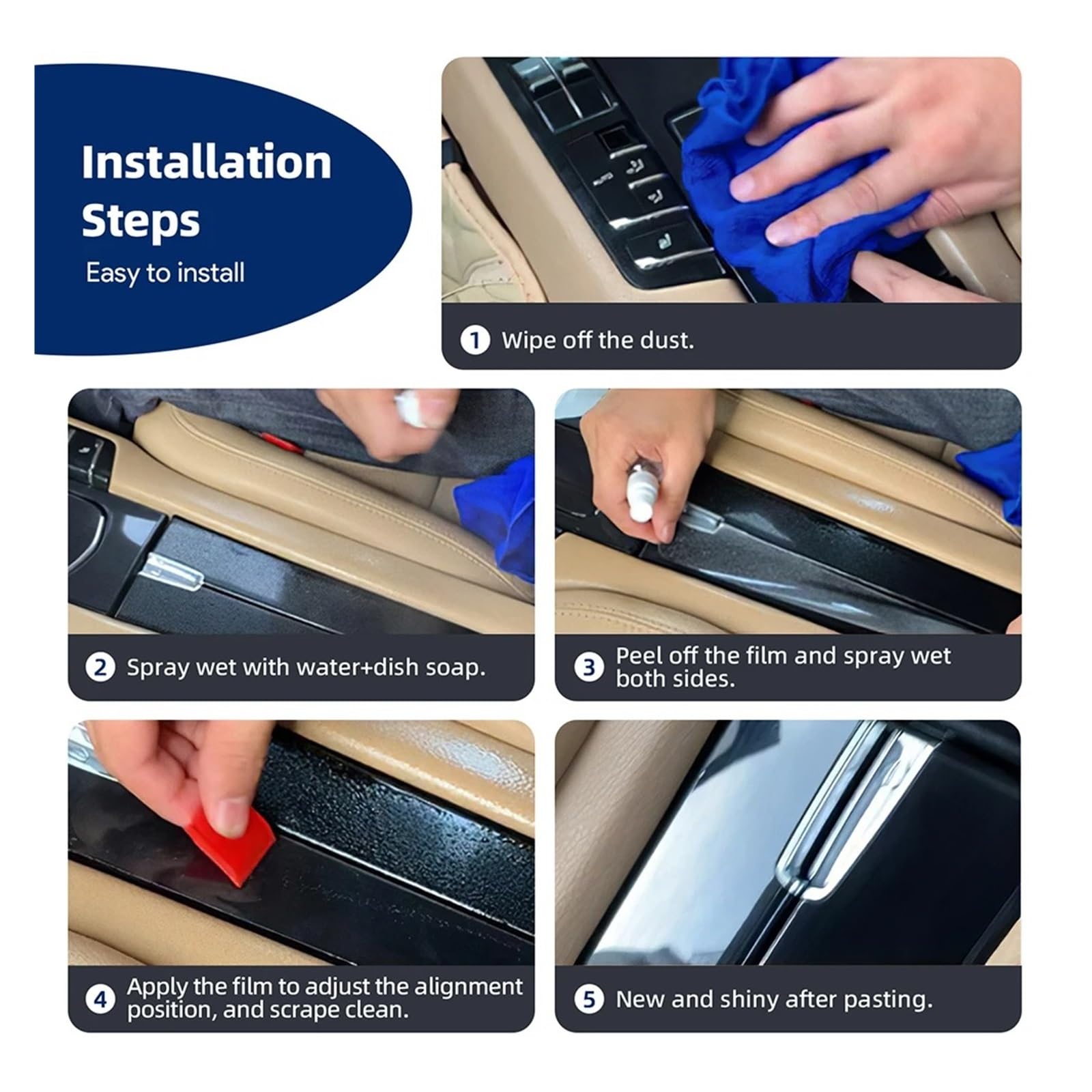 Installation Steps

Easy to install

1 Wipe off the dust.

2 Spray wet with water+dish soap.

3 Peel off the film and spray wet both sides.

4 Apply the film to adjust the alignment position, and scrape clean.

5 New and shiny after pasting.