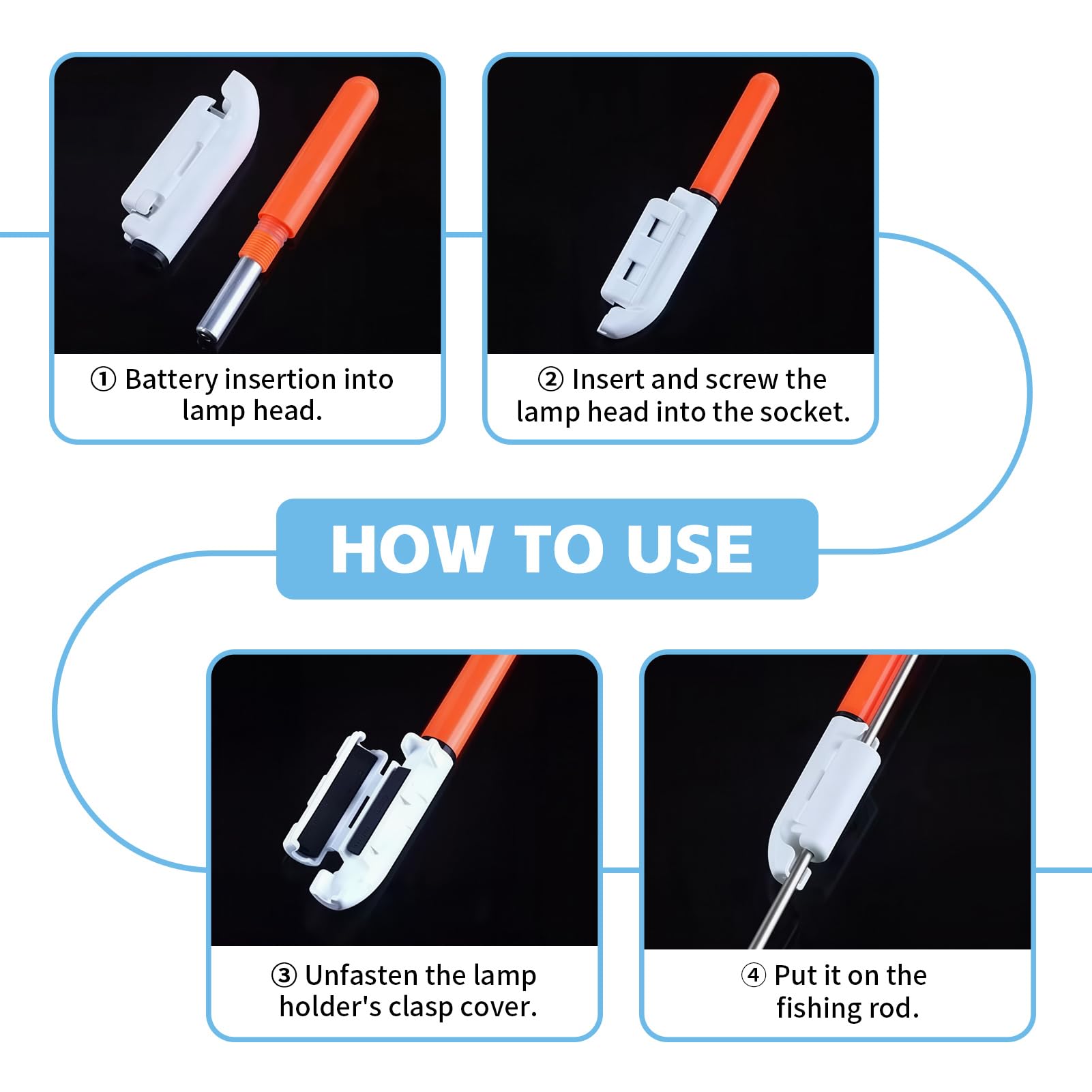 ① Battery insertion into lamp head.

② Insert and screw the lamp head into the socket.

HOW TO USE

③ Unfasten the lamp holder's clasp cover.

④ Put it on the fishing rod.