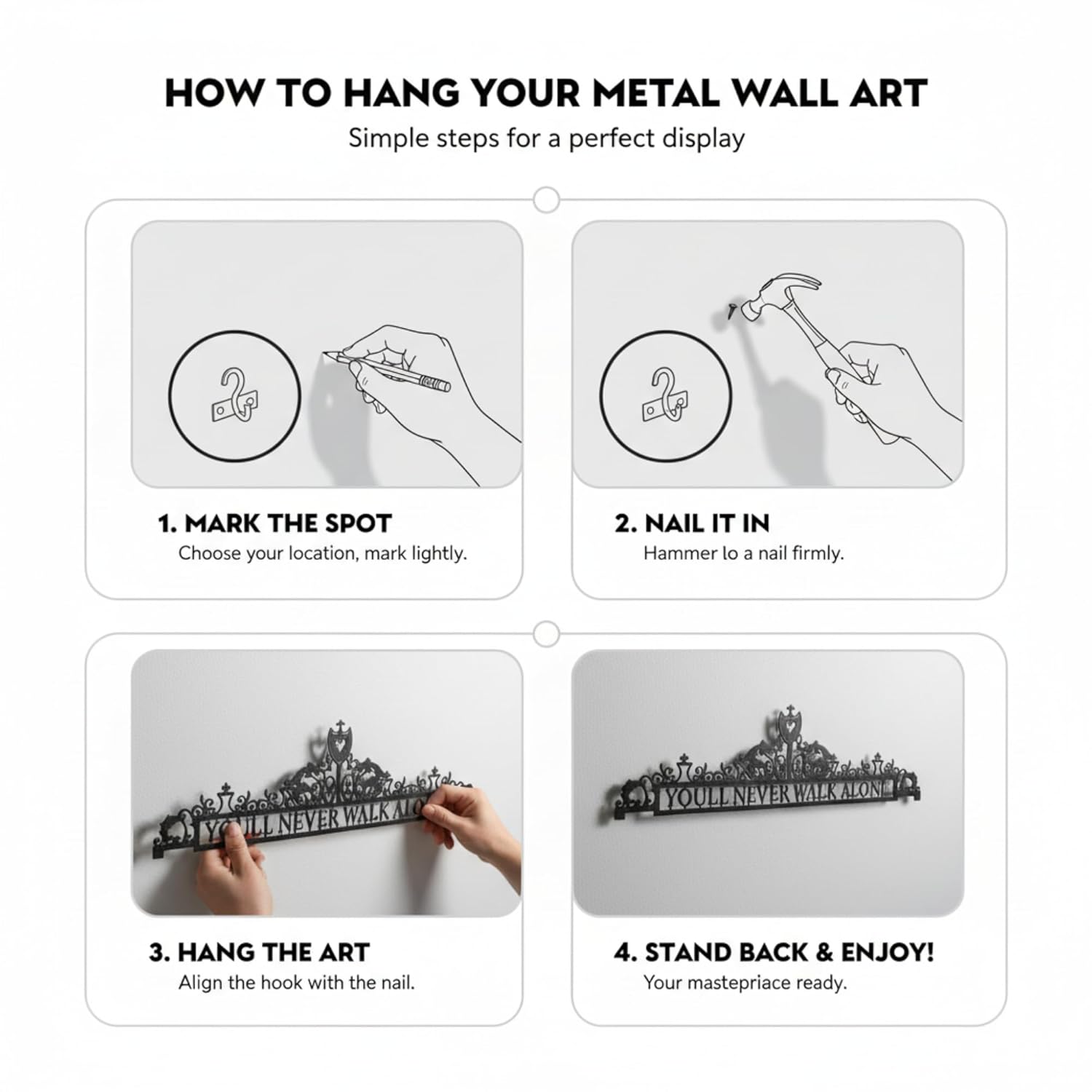 HOW TO HANG YOUR METAL WALL ART

Simple steps for a perfect display

1. MARK THE SPOT
Choose your location, mark lightly.

2. NAIL IT IN
Hammer lo a nail firmly.

YOULL NEVER WALK ALO

3. HANG THE ART
Align the hook with the nail.

YOULL NEVER WALK ALONE

4. STAND BACK & ENJOY!
Your mastepriace ready.